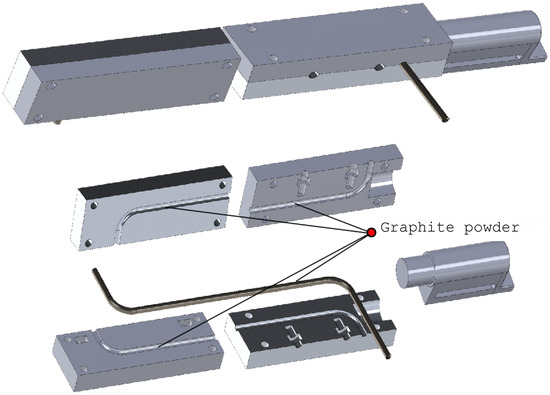 Graphite powder