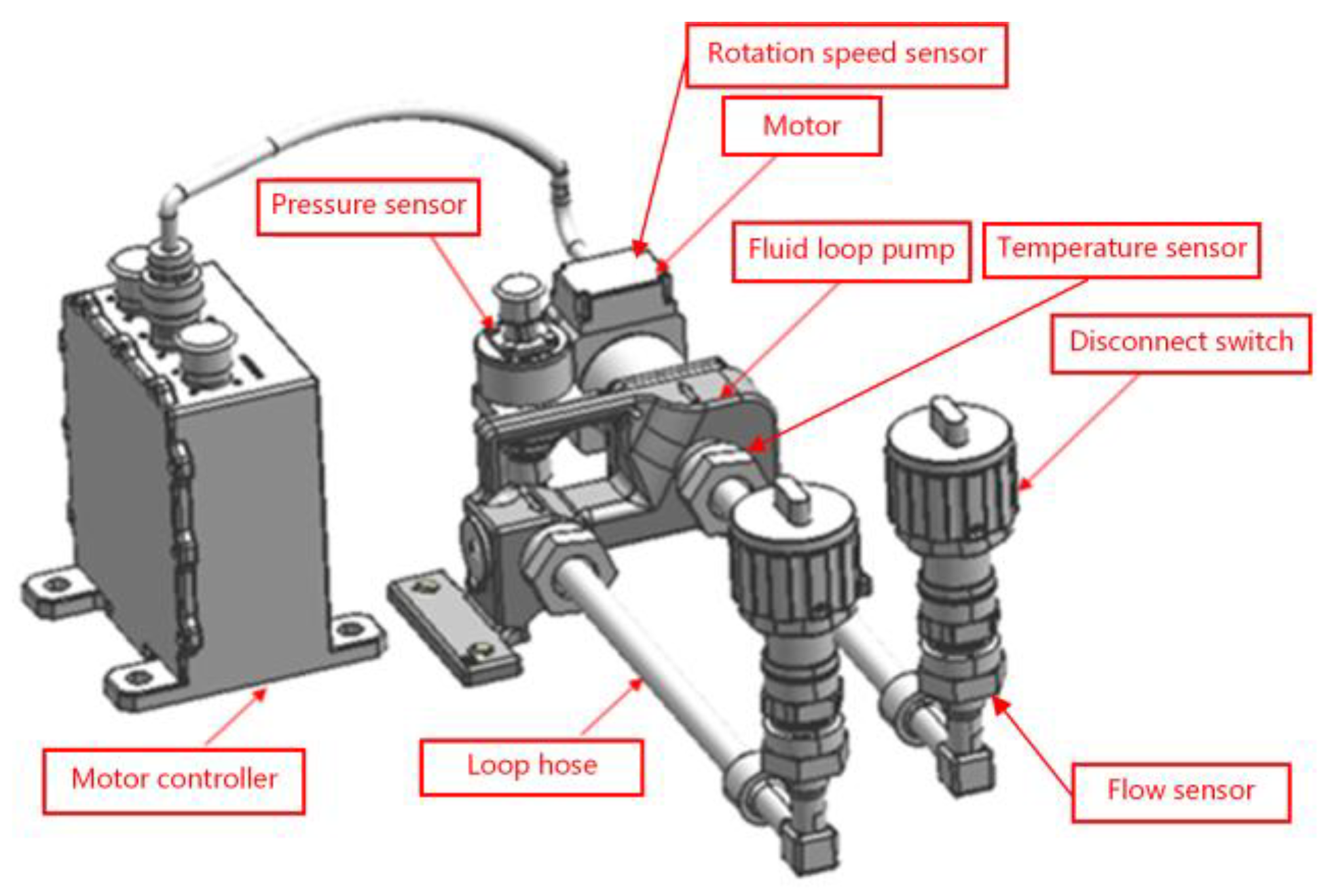 Rotation speed sensor
Motor
Pressure sensor
Fluid loop pump
Temperature sensor
Disconnect switch
Motor controller
Loop hose
Flow sensor