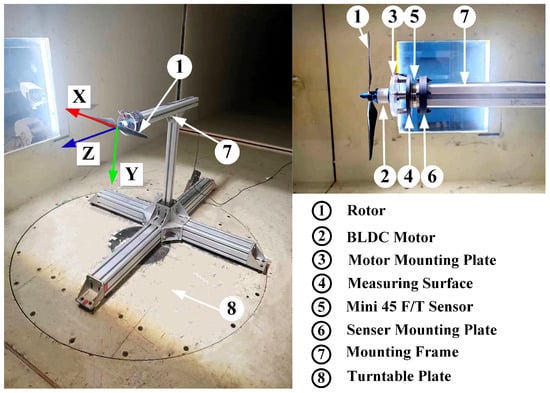 1
X
Z
Y
7
8
1 3 5 7
2 4 6

① Rotor
② BLDC Motor
③ Motor Mounting Plate
④ Measuring Surface
⑤ Mini 45 F/T Sensor
⑥ Senser Mounting Plate
⑦ Mounting Frame
⑧ Turntable Plate