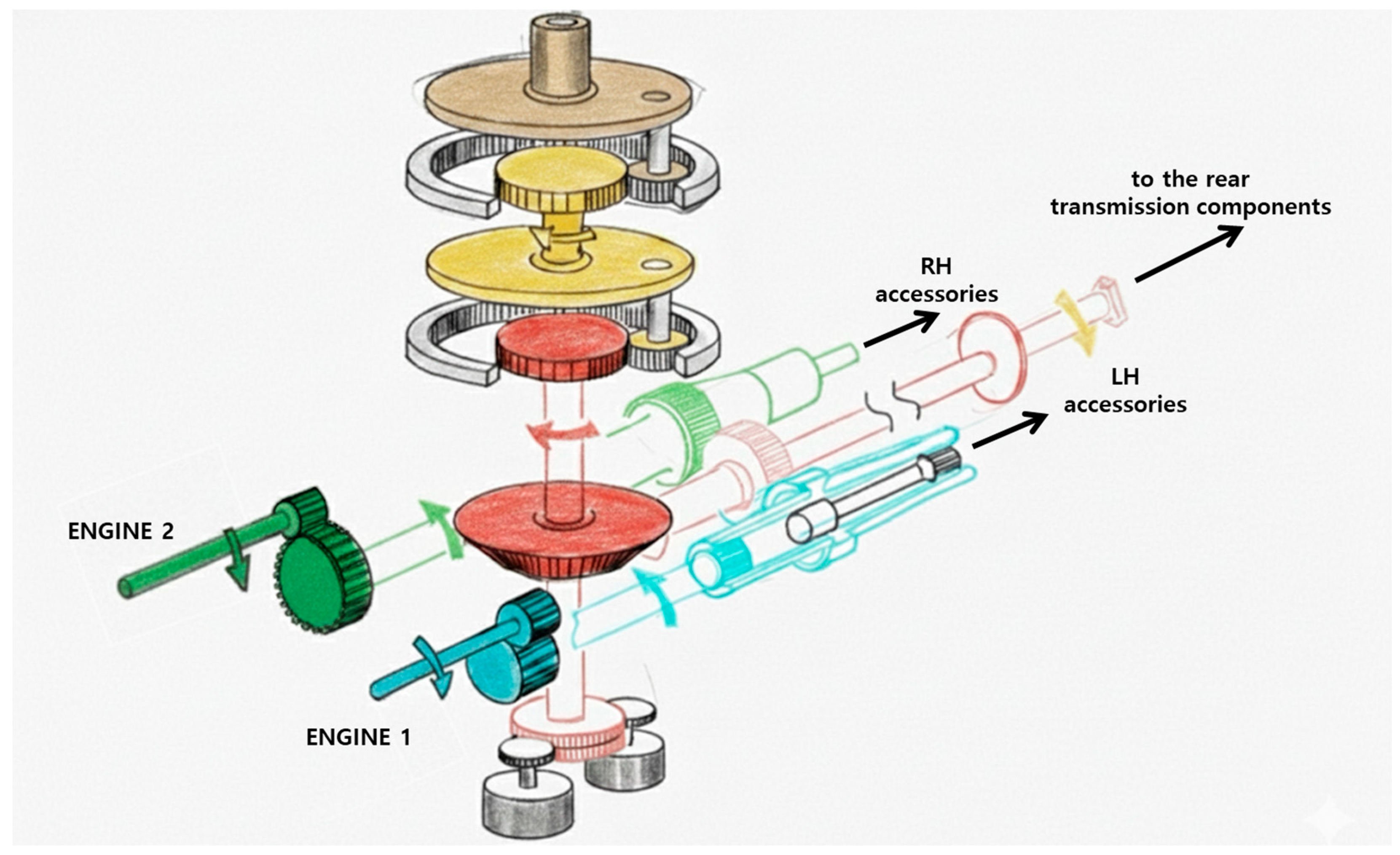 to the rear
transmission components

RH
accessories

LH
accessories

ENGINE 2

ENGINE 1