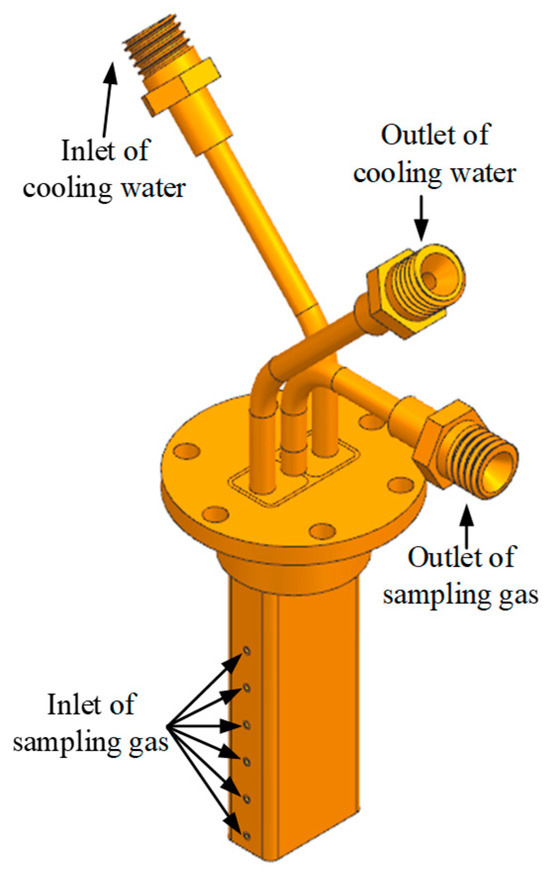 Inlet of cooling water

Outlet of cooling water

Outlet of sampling gas

Inlet of sampling gas