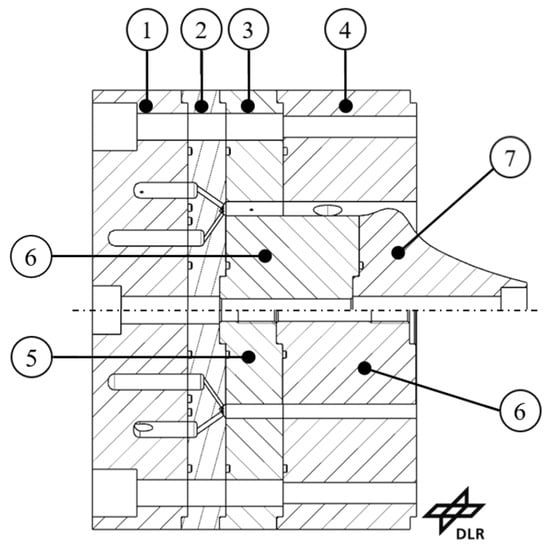 1
2
3
4
7
6
5
6
DLR