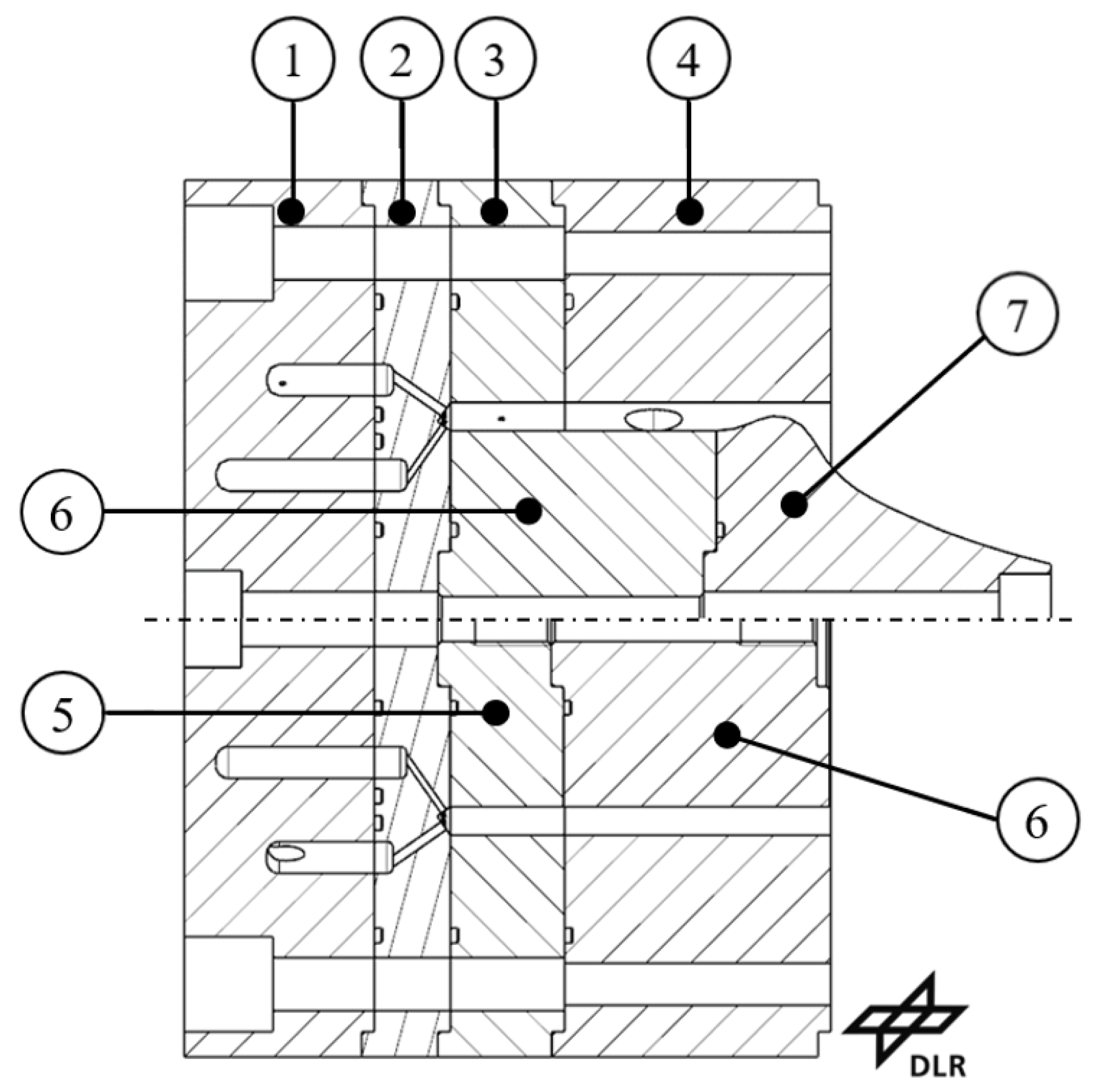 1
2
3
4
7
6
5
6
DLR