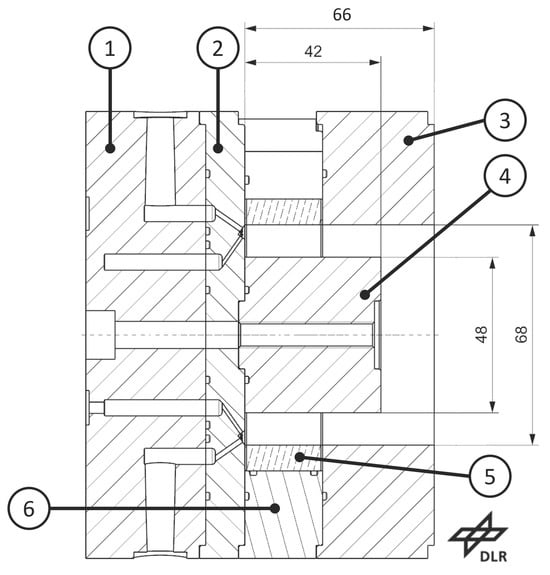 66
42
1
2
3
4
48
68
5
6
DLR