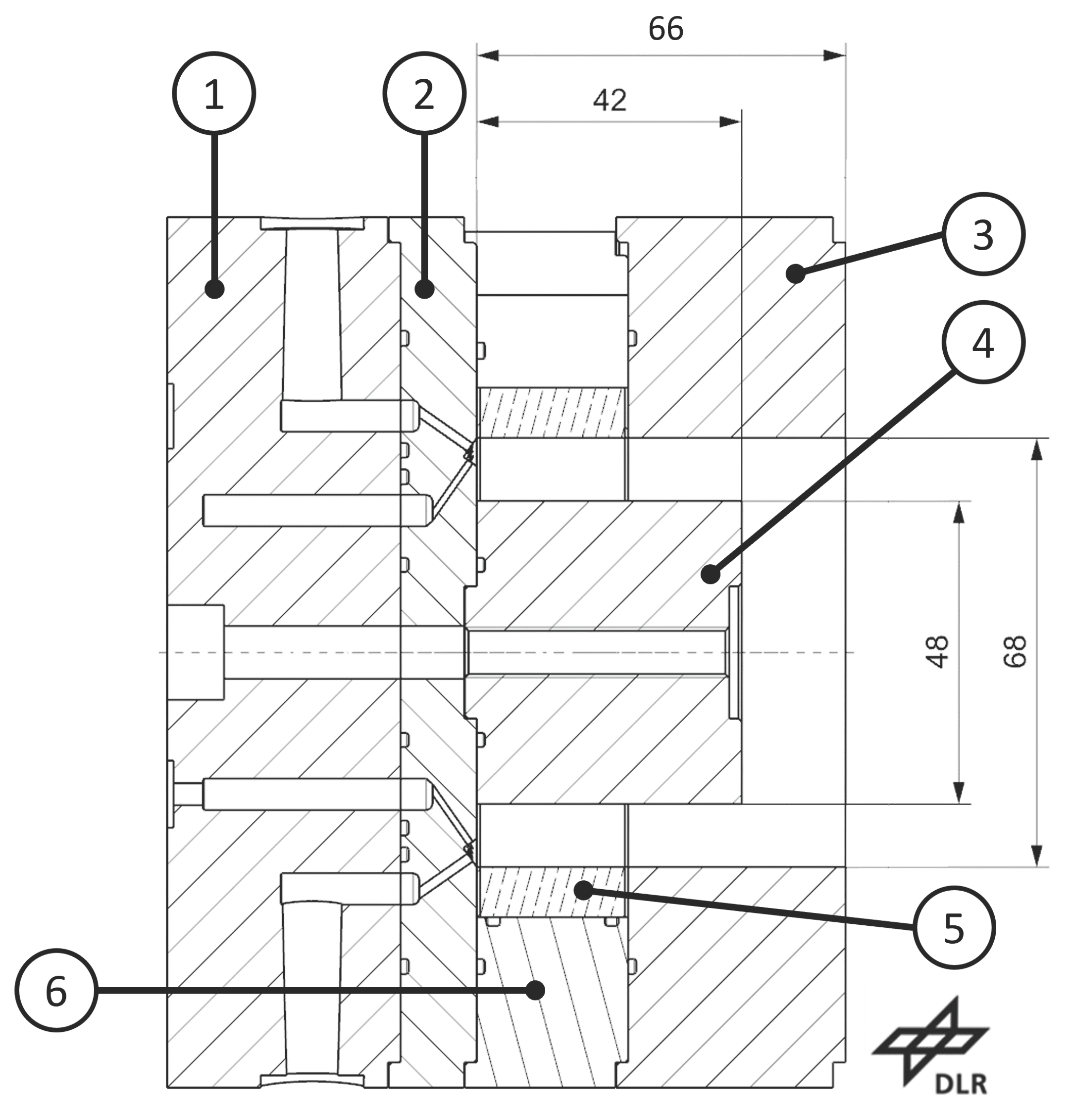 66

42

1

2

3

4

48

68

5

6

DLR