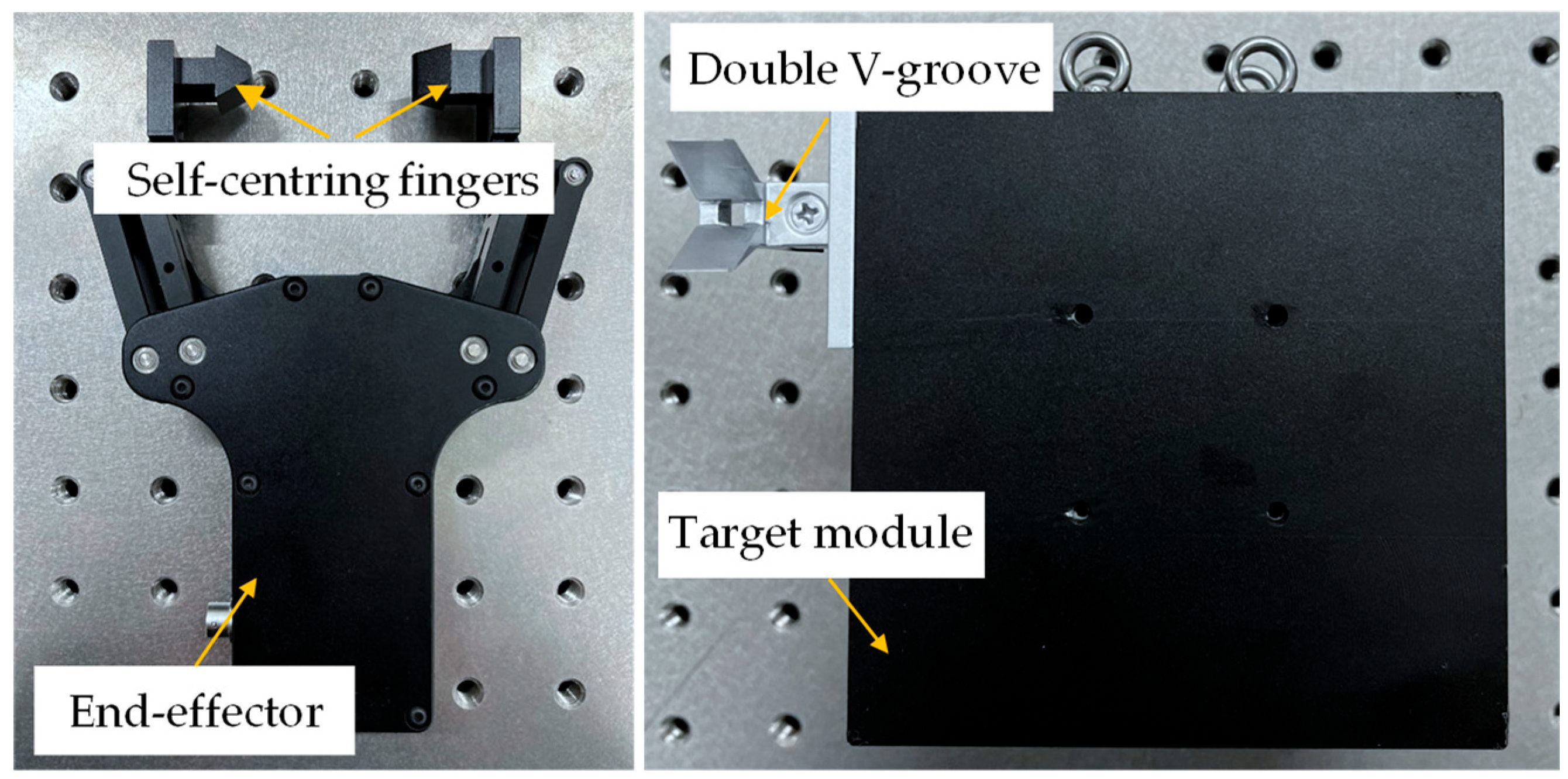 Self-centring fingers
End-effector
Double V-groove
Target module