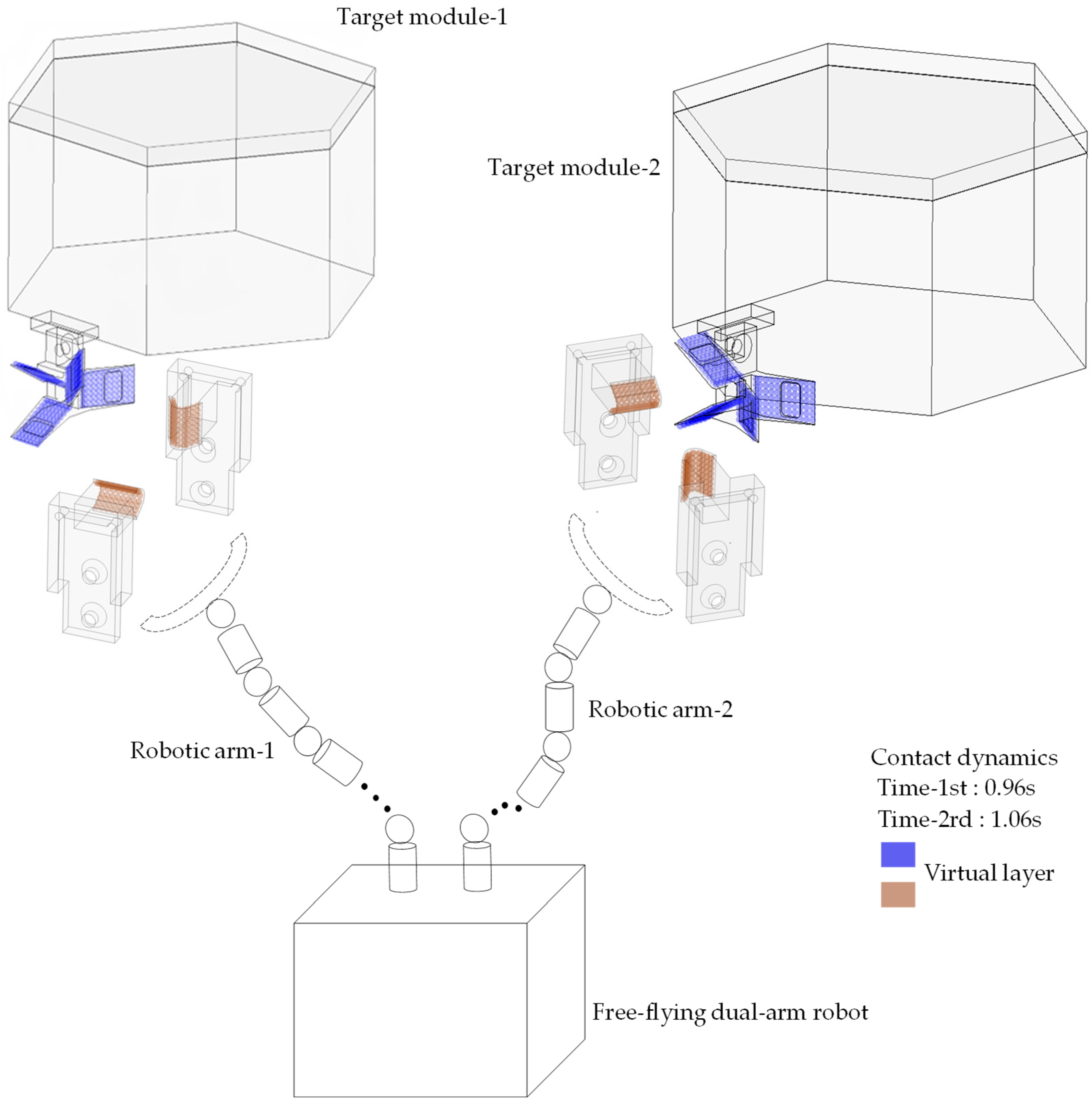 Target module-1

Target module-2

Robotic arm-2

Robotic arm-1

Contact dynamics
Time-1st : 0.96s
Time-2rd : 1.06s

Virtual layer

Free-flying dual-arm robot