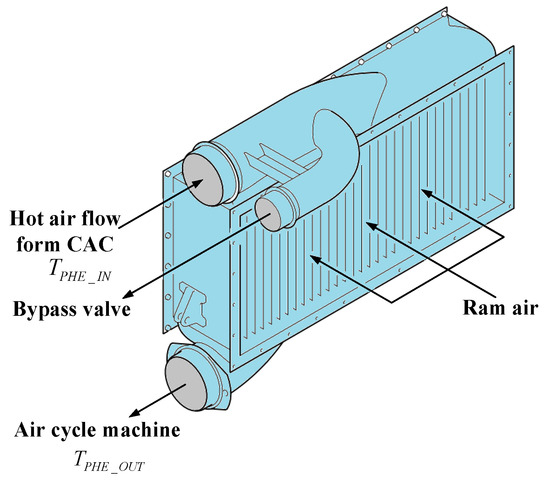 Hot air flow form CAC
$T_{PHE\_IN}$

Bypass valve

Ram air

Air cycle machine
$T_{PHE\_OUT}$