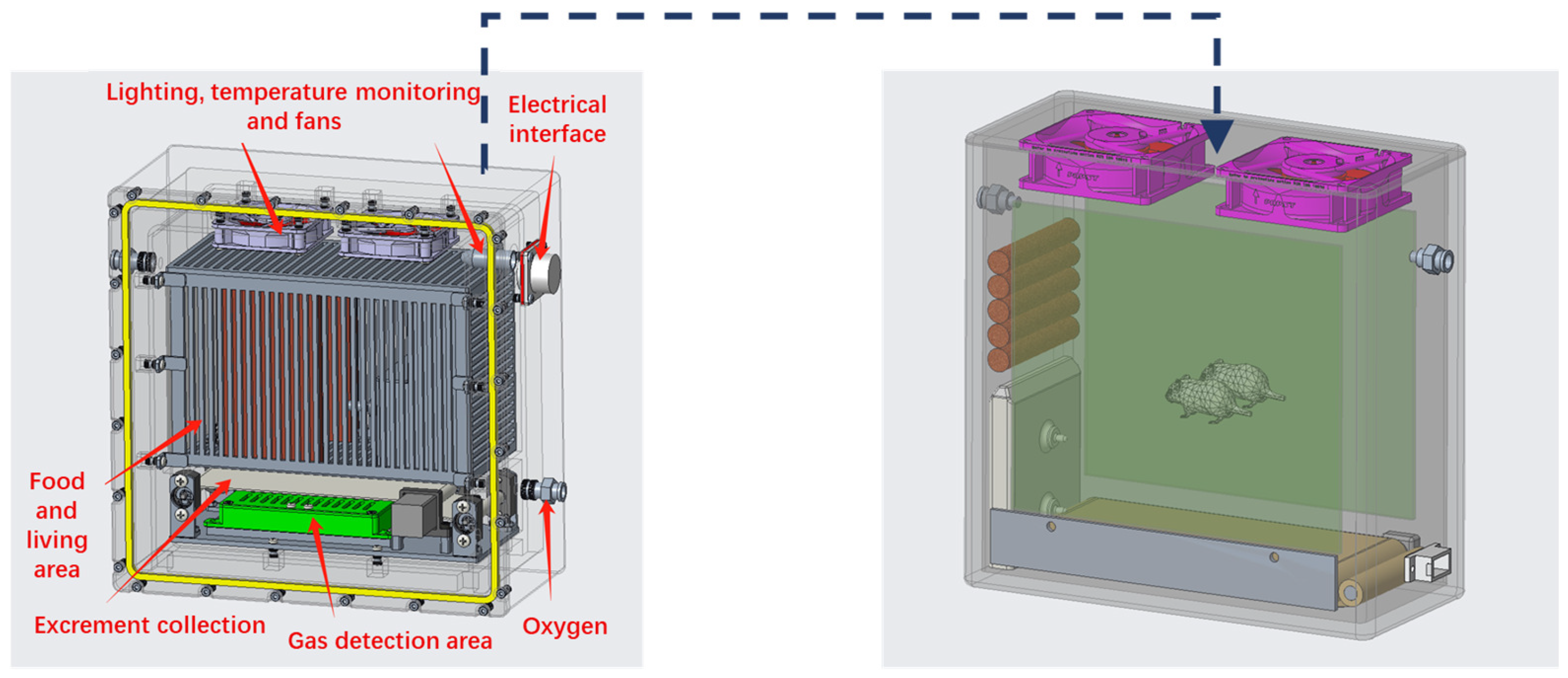 Lighting, temperature monitoring and fans

Electrical interface

Food and living area

Excrement collection

Gas detection area

Oxygen