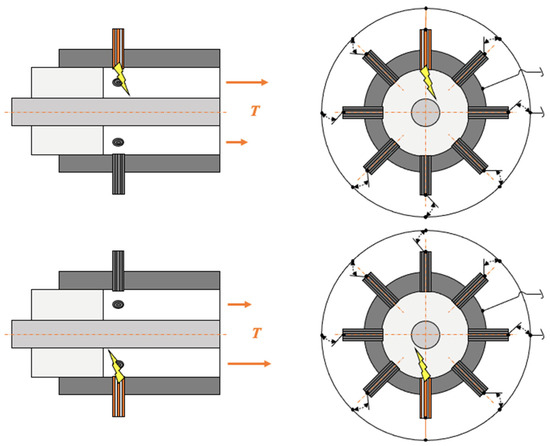 T

T