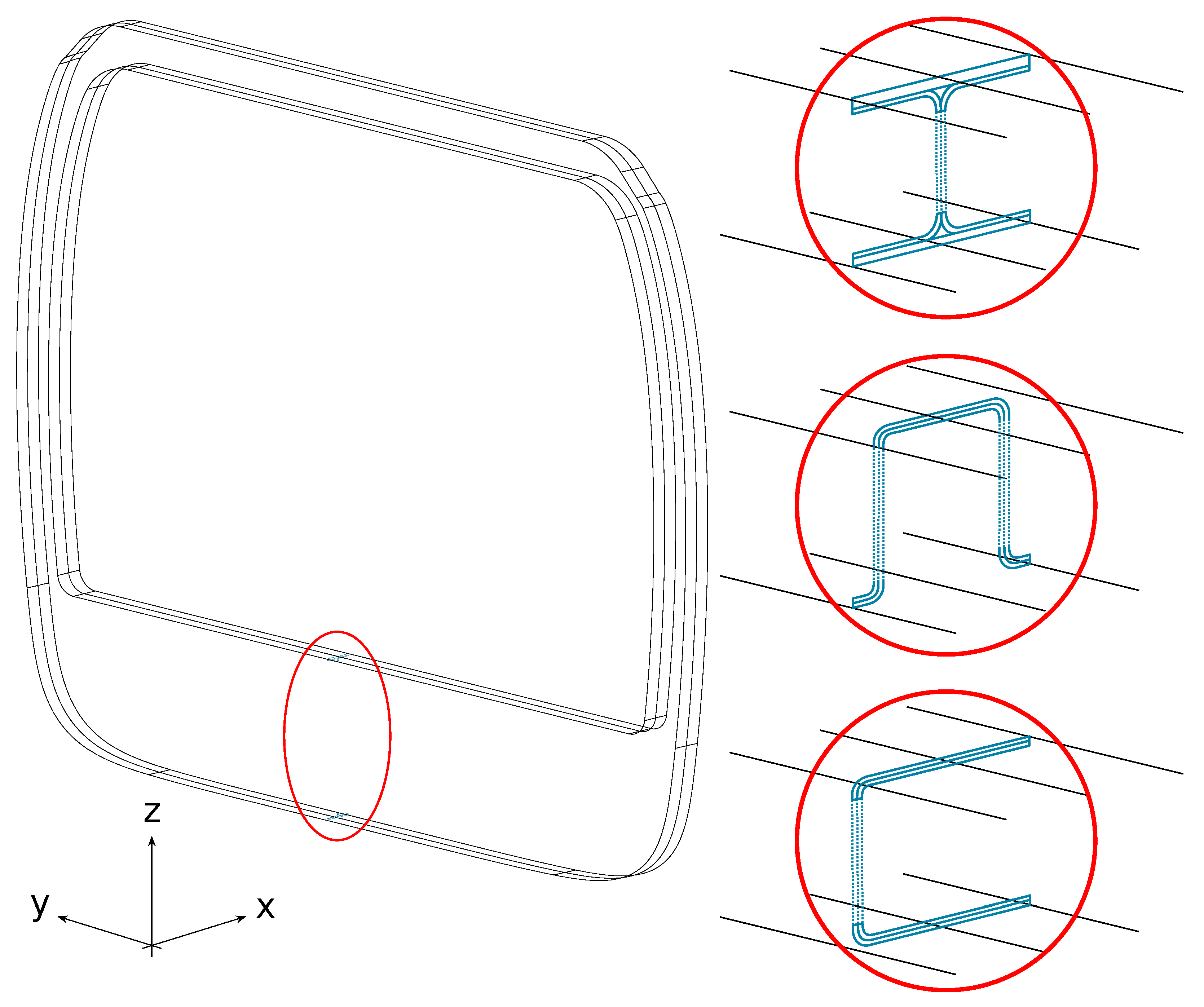 z
y
x