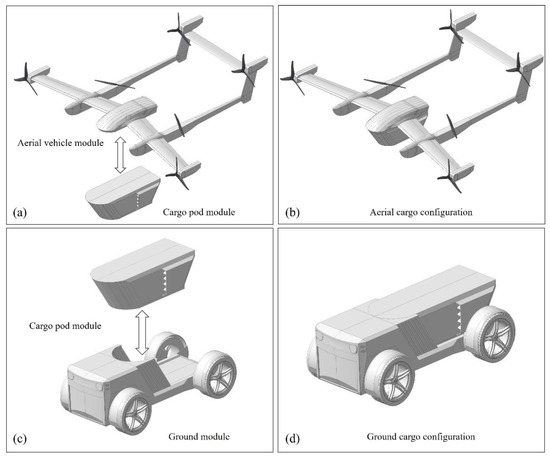 Aerial vehicle module

(a) Cargo pod module

(b) Aerial cargo configuration

Cargo pod module

(c) Ground module

(d) Ground cargo configuration