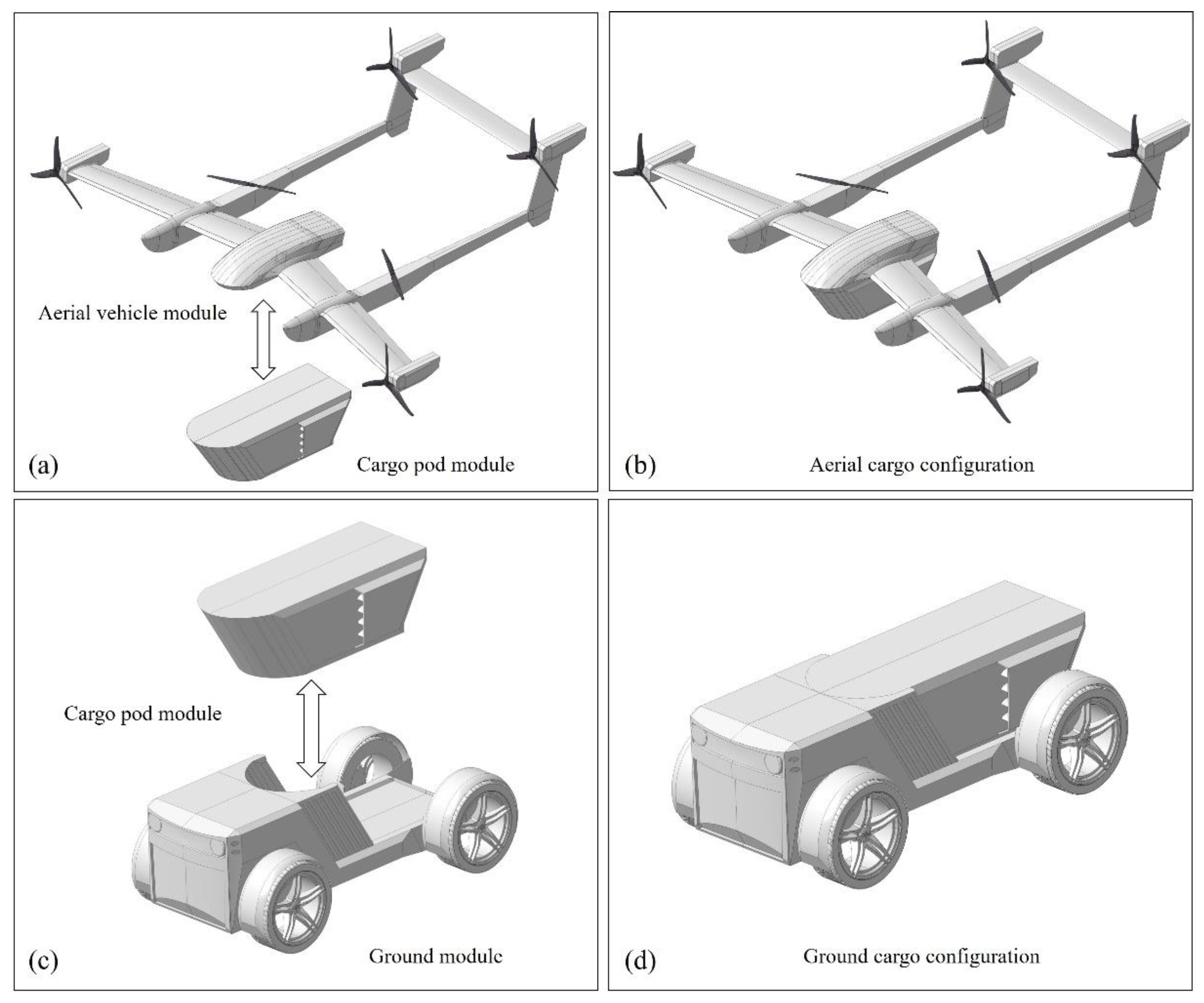 Aerial vehicle module

(a) Cargo pod module

(b) Aerial cargo configuration

Cargo pod module

(c) Ground module

(d) Ground cargo configuration