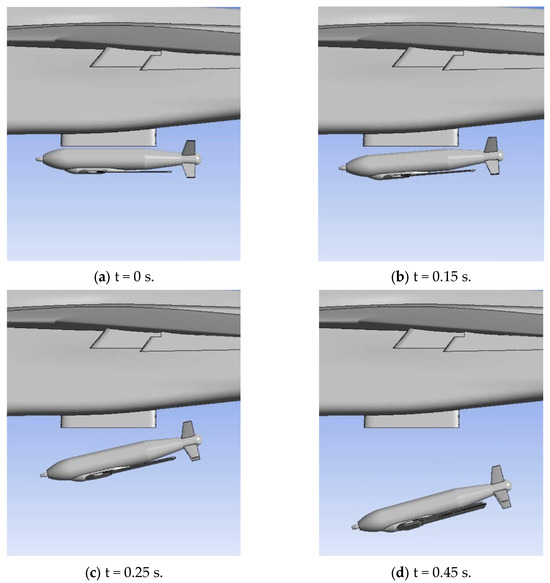 (a) t = 0 s.

(b) t = 0.15 s.

(c) t = 0.25 s.

(d) t = 0.45 s.