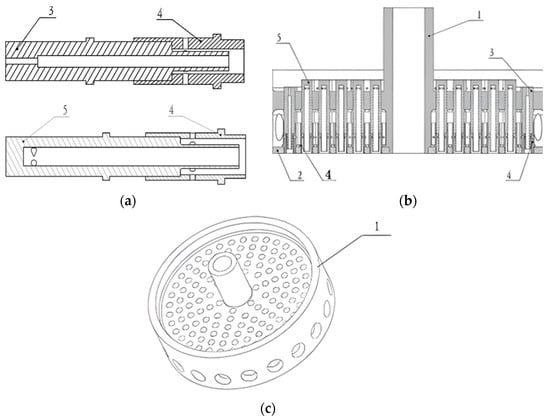 3
4
5
4
(a)
1
5
3
2
4
4
(b)
1
(c)