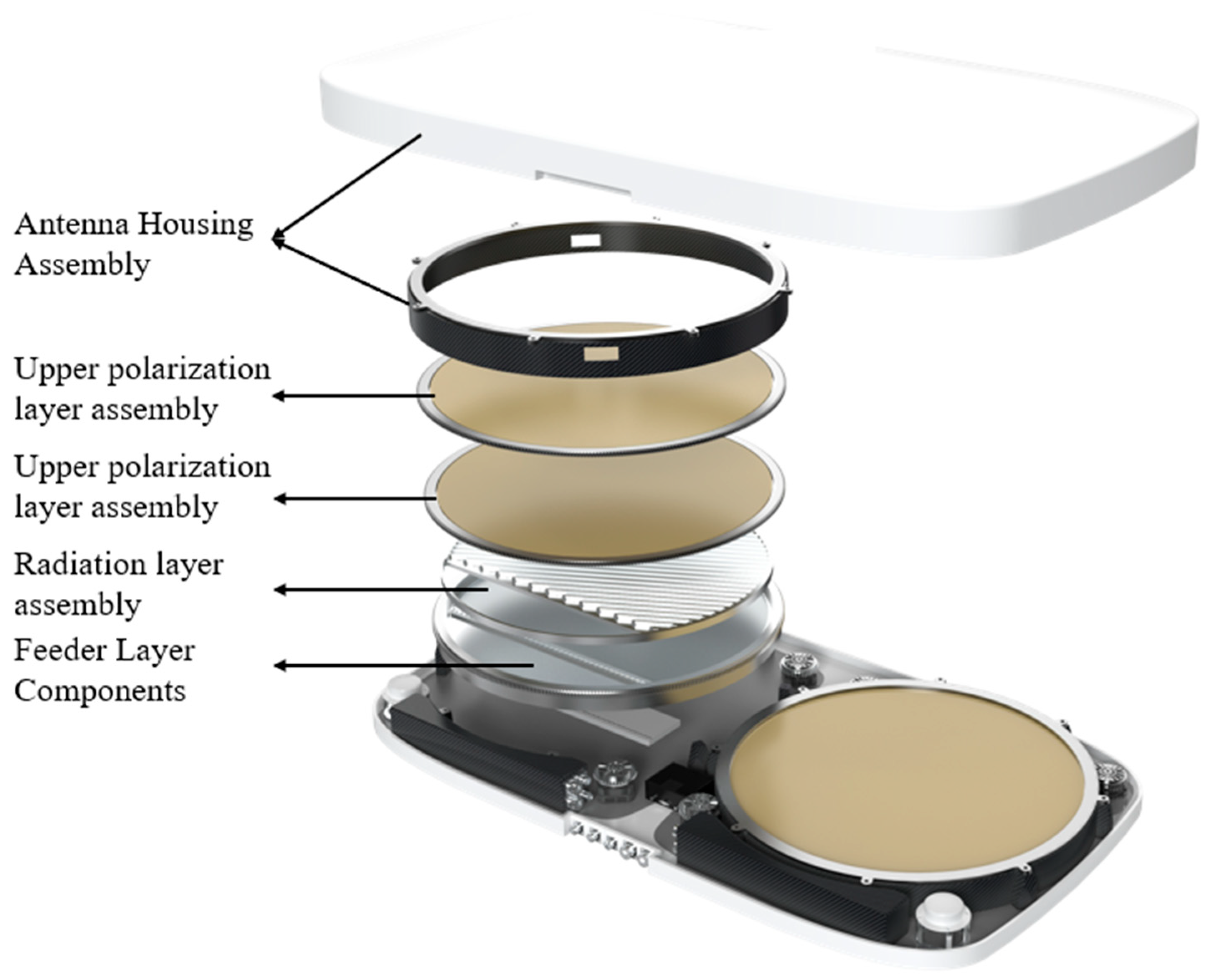 Antenna Housing Assembly

Upper polarization layer assembly

Upper polarization layer assembly

Radiation layer assembly

Feeder Layer Components