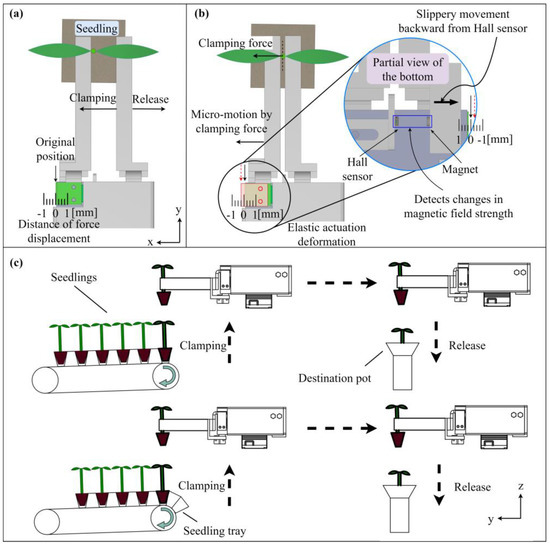 (a)

Seedling

Clamping Release

Original position

-1 0 1[mm]

Distance of force displacement

y

x

(b)

Clamping force

Micro-motion by clamping force

-1 0 1[mm]

Elastic actuation deformation

Slippery movement backward from Hall sensor

Partial view of the bottom

1 0 -1[mm]

Hall sensor

Magnet

Detects changes in magnetic field strength

(c)

Seedlings

Clamping

Release

Destination pot

Clamping

Release

Seedling tray

z

y