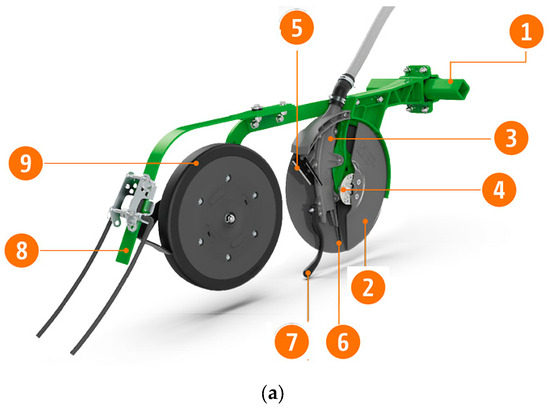 5
1
3
9
4
8
2
7
6
(a)