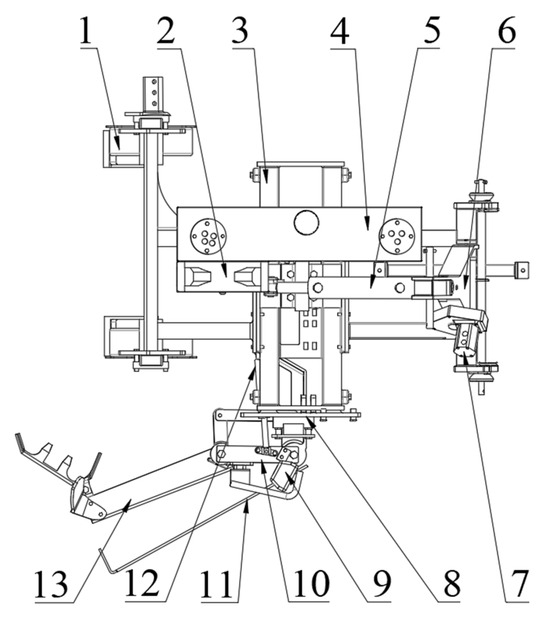 1 2 3 4 5 6

13 12 11 10 9 8 7