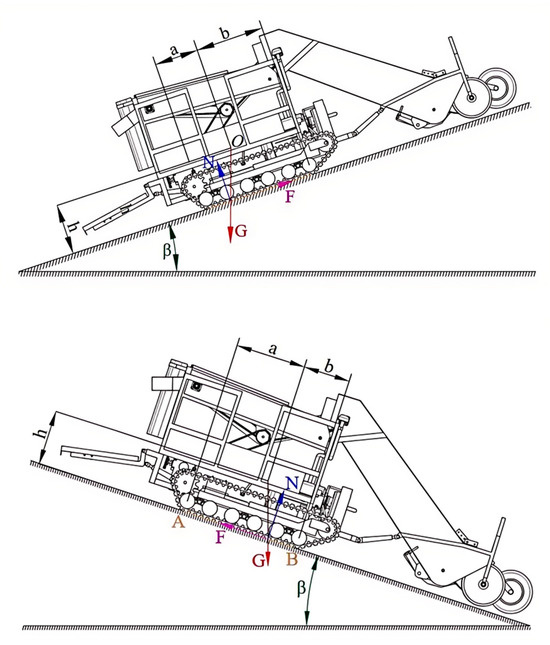 a
b
O
N
F
h
G
β

a
b
h
N
A
F
G
B
β