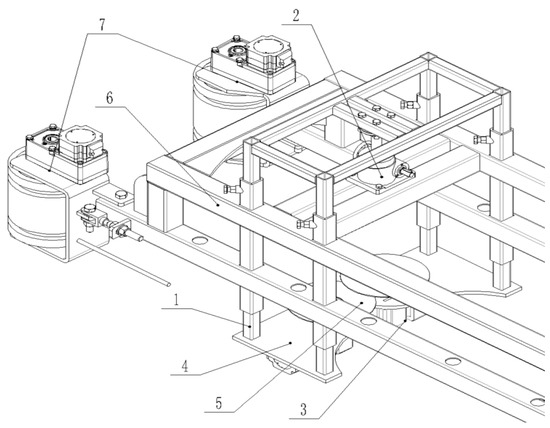 7
2
6
1
4
5
3