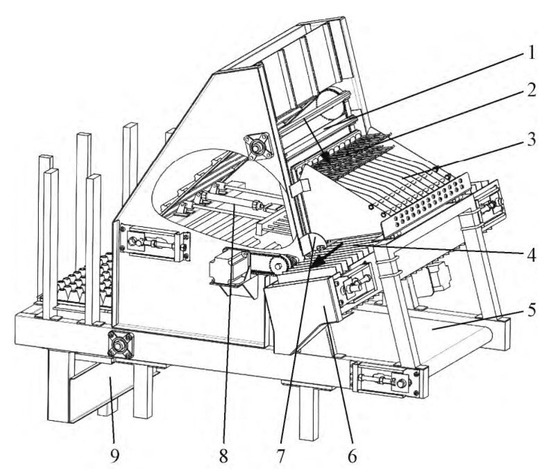 1
2
3
4
5
9
8
7
6