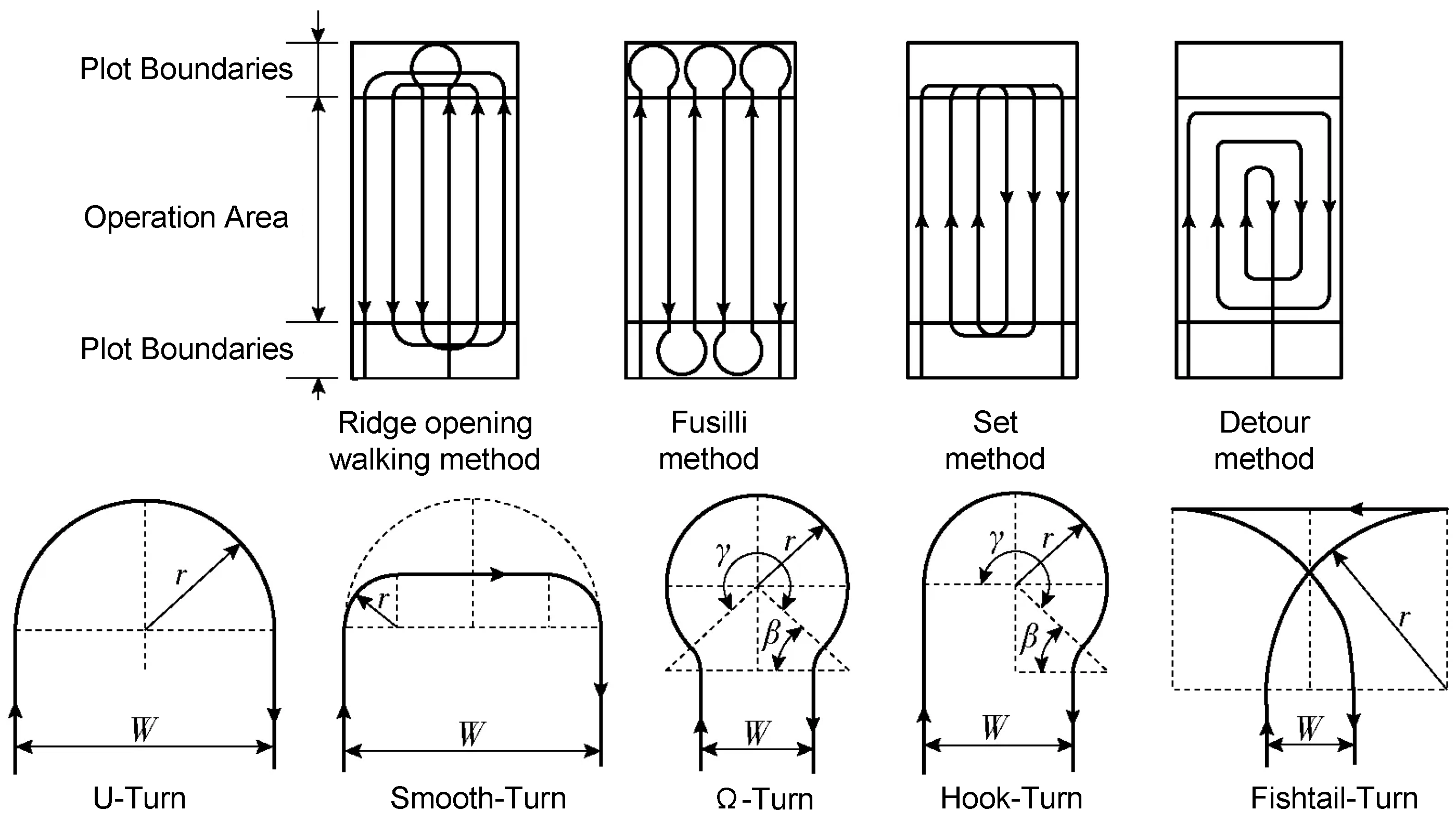 Plot Boundaries

Operation Area

Plot Boundaries

Ridge opening walking method

Fusilli method

Set method

Detour method

$r$

$W$

U-Turn

$r$

$W$

Smooth-Turn

$\gamma$ $r$

$\beta$

$W$

$\Omega$-Turn

$\gamma$ $r$

$\beta$

$W$

Hook-Turn

$r$

$W$

Fishtail-Turn