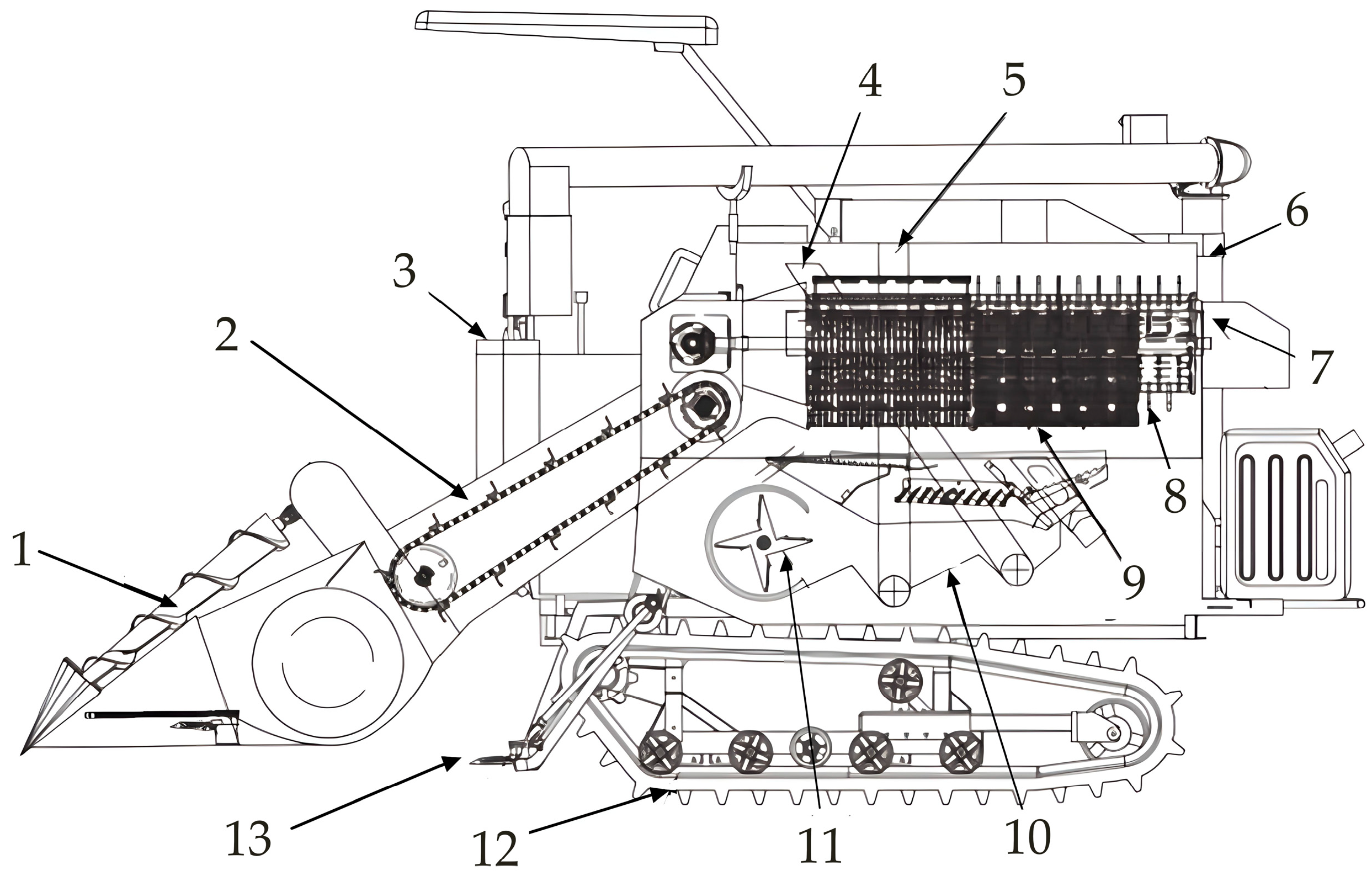 4
5
6
3
2
7
8
1
9
13
12
11
10