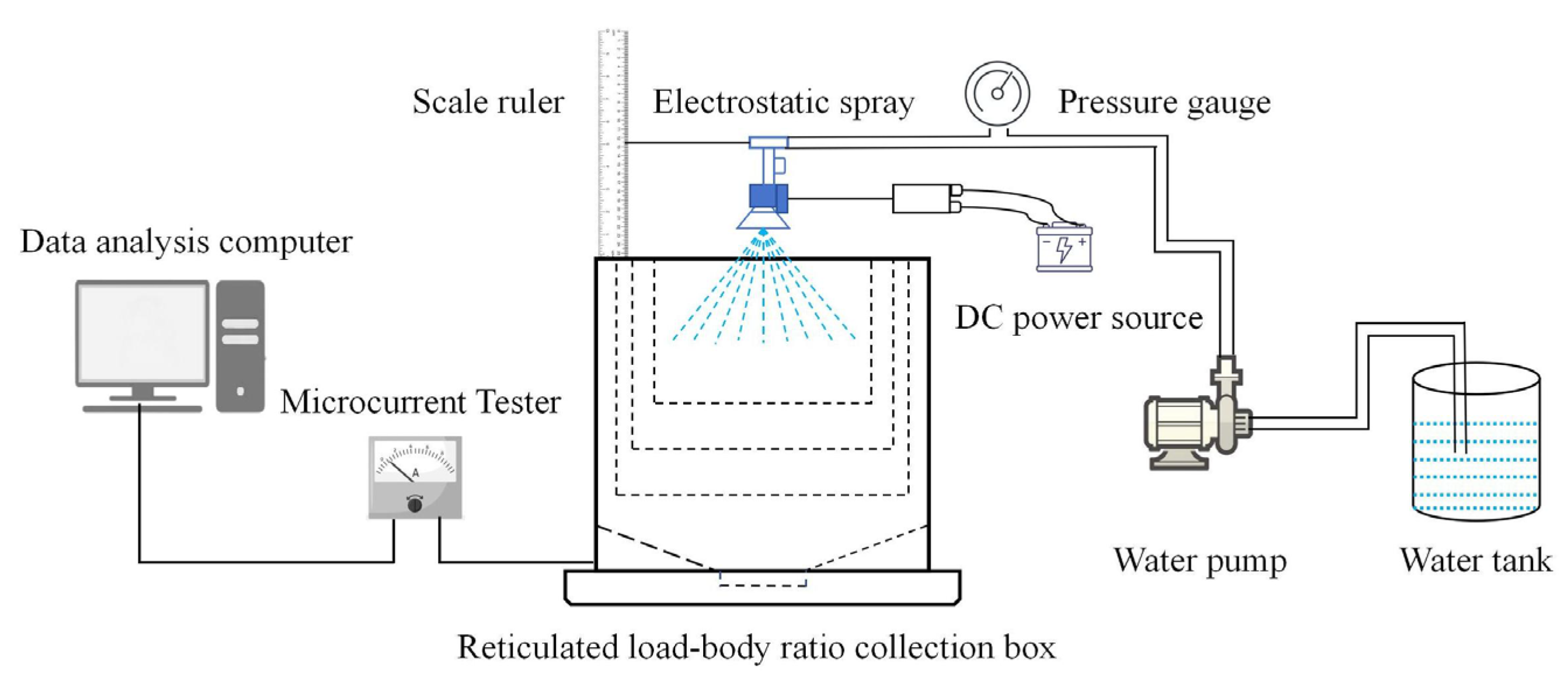 Scale ruler

Electrostatic spray

Pressure gauge

Data analysis computer

DC power source

Microcurrent Tester

A

Water pump

Water tank

Reticulated load-body ratio collection box