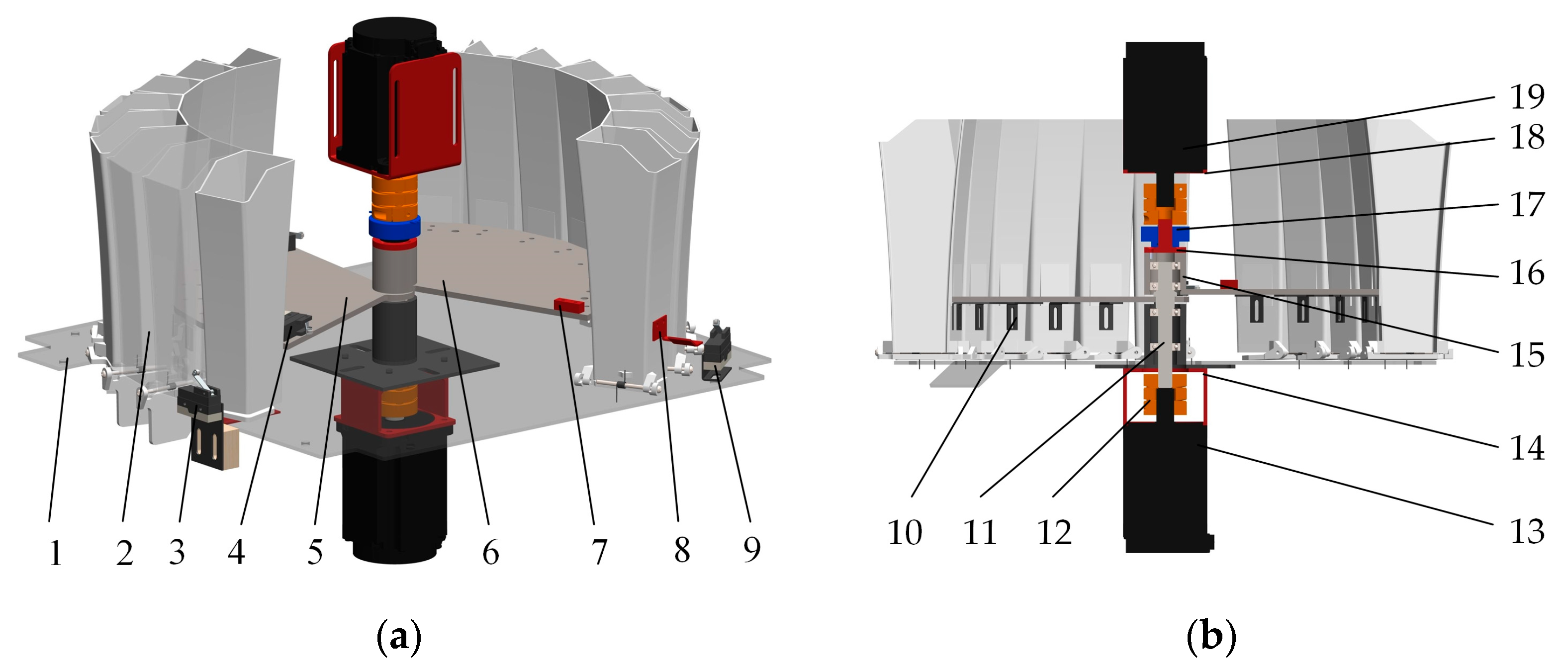 1 2 3 4 5 6 7 8 9

(a)

19
18
17
16
15
14
13

10 11 12

(b)