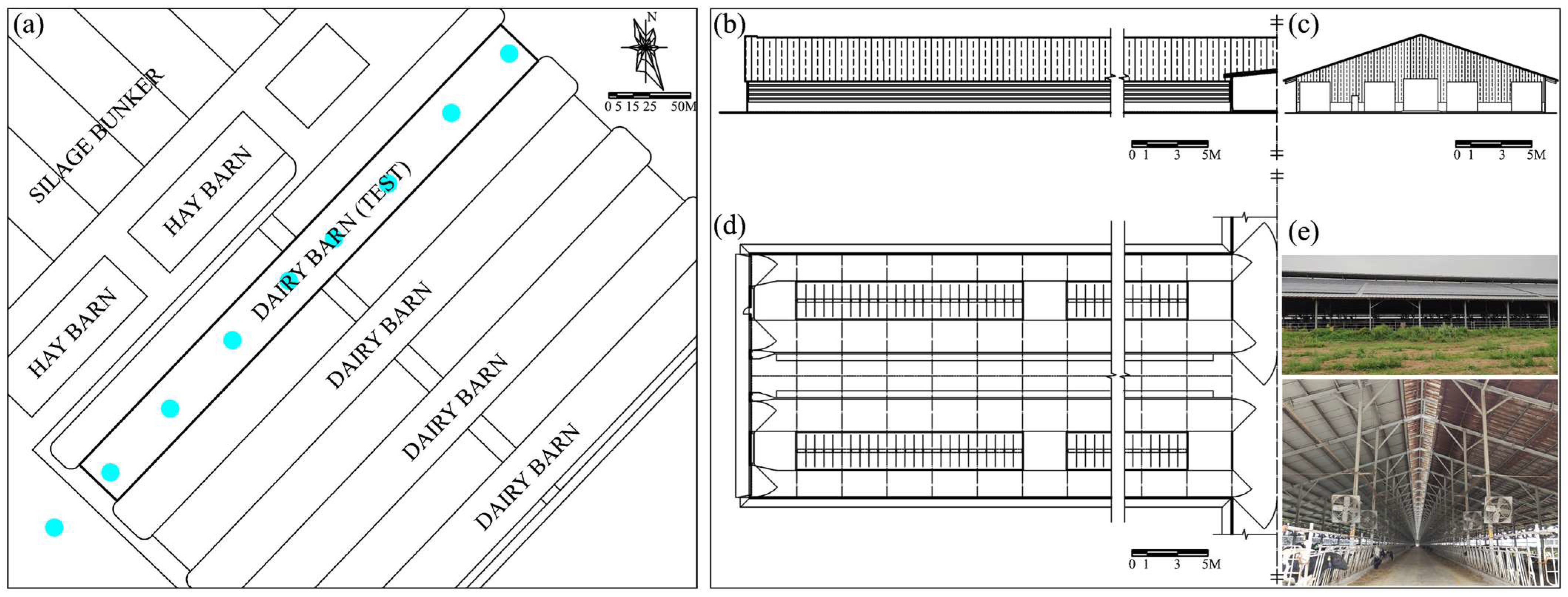 (a)

N

0 5 15 25 50M

SILAGE BUNKER

HAY BARN

HAY BARN

DAIRY BARN (TEST)

DAIRY BARN

DAIRY BARN

DAIRY BARN

(b)

0 1 3 5M

(c)

0 1 3 5M

(d)

0 1 3 5M

(e)