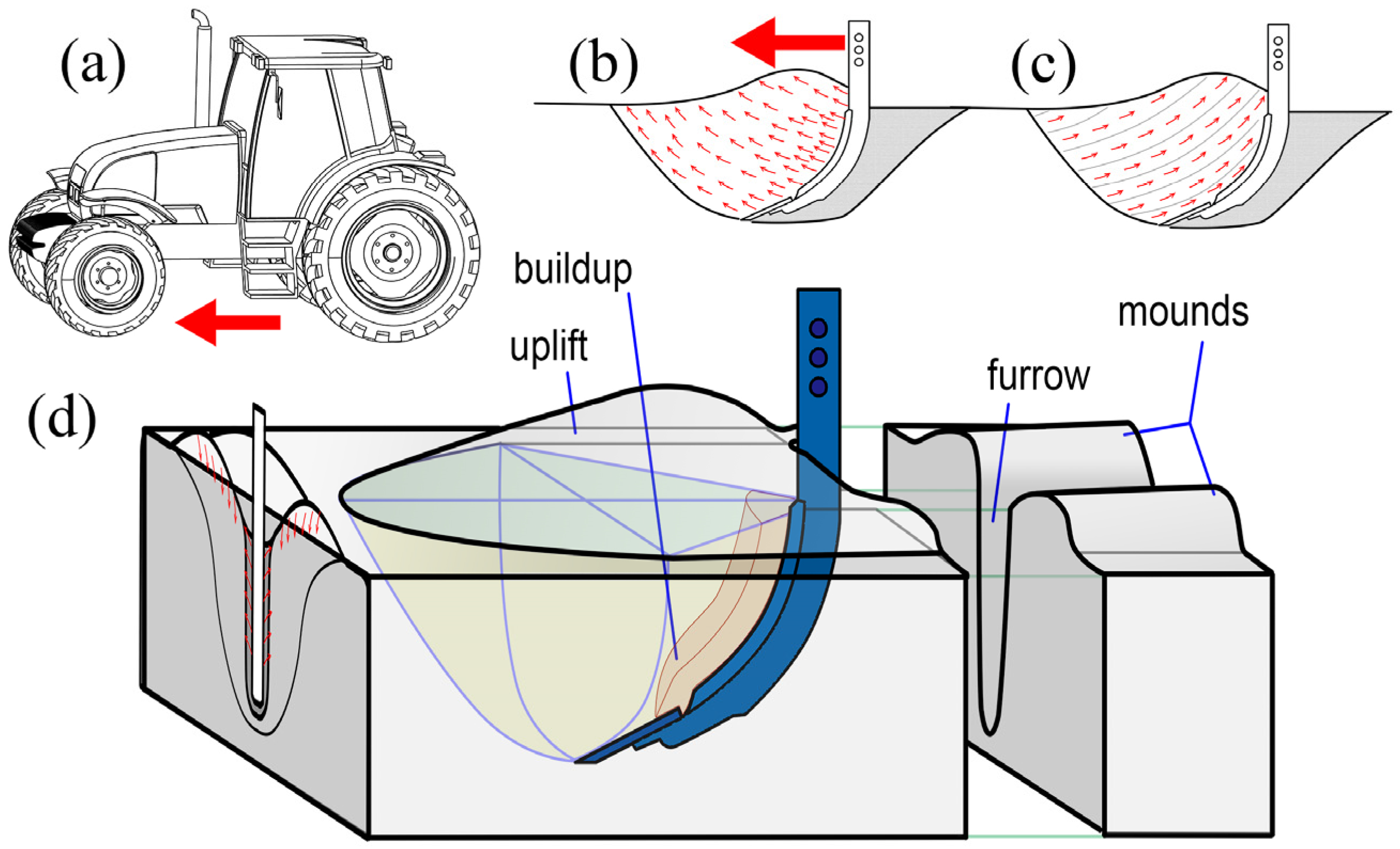 (a)

(b)

(c)

buildup

uplift

mounds

furrow

(d)