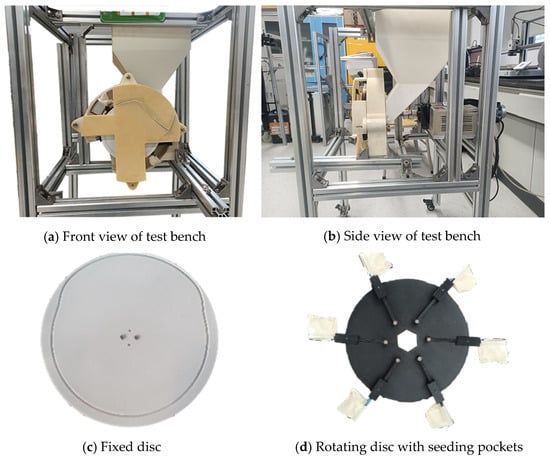 (a) Front view of test bench

(b) Side view of test bench

(c) Fixed disc

(d) Rotating disc with seeding pockets