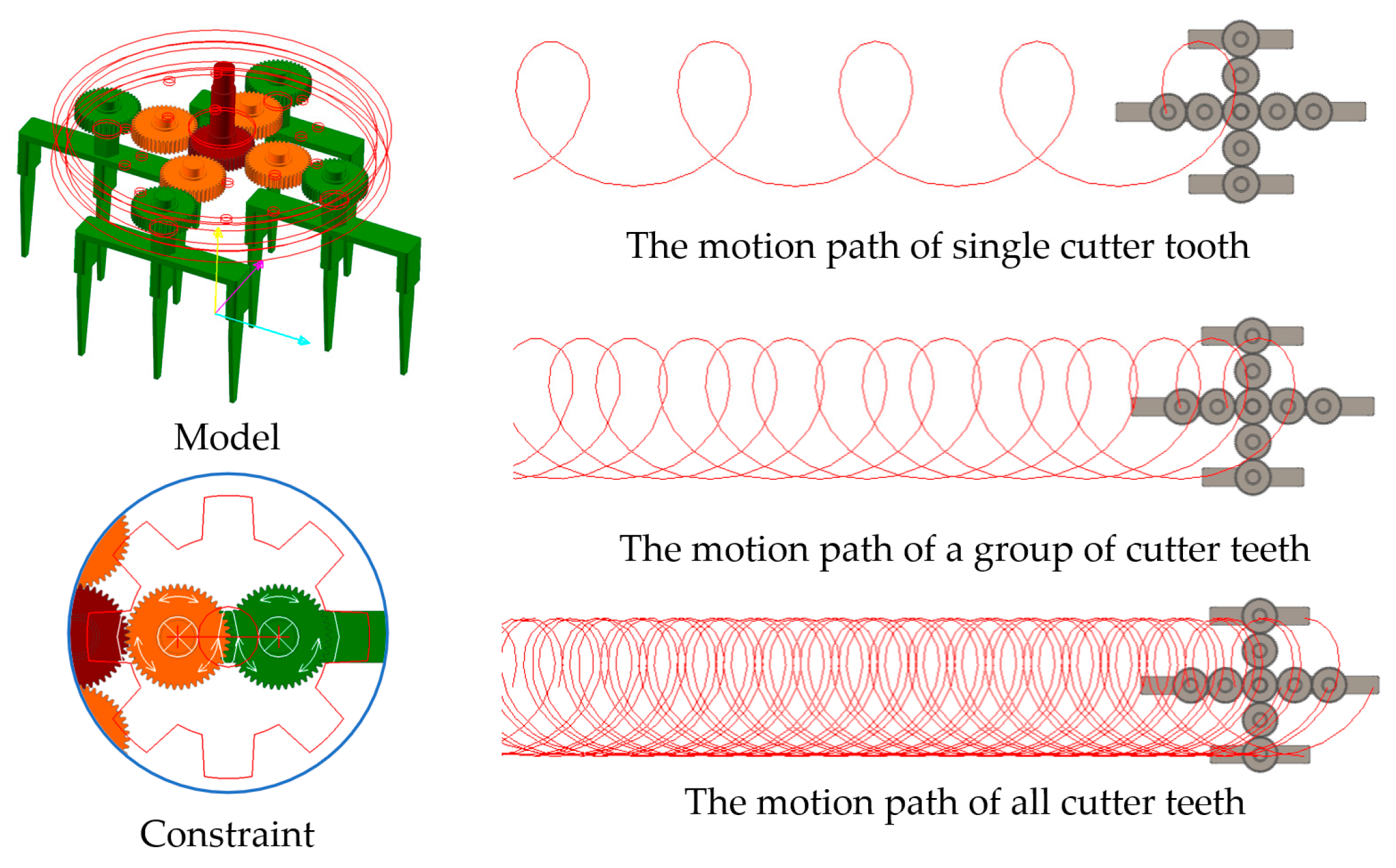 Model

Constraint

The motion path of single cutter tooth

The motion path of a group of cutter teeth

The motion path of all cutter teeth