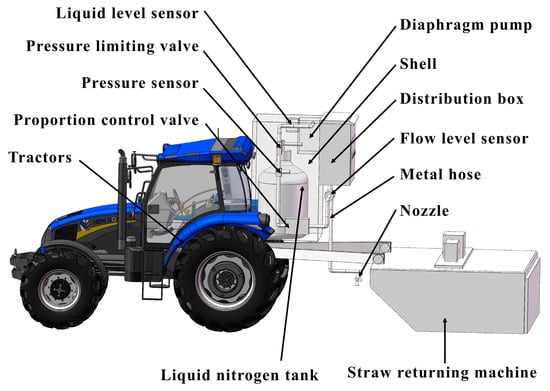 Liquid level sensor
Pressure limiting valve
Pressure sensor
Proportion control valve
Tractors
Diaphragm pump
Shell
Distribution box
Flow level sensor
Metal hose
Nozzle
Liquid nitrogen tank
Straw returning machine