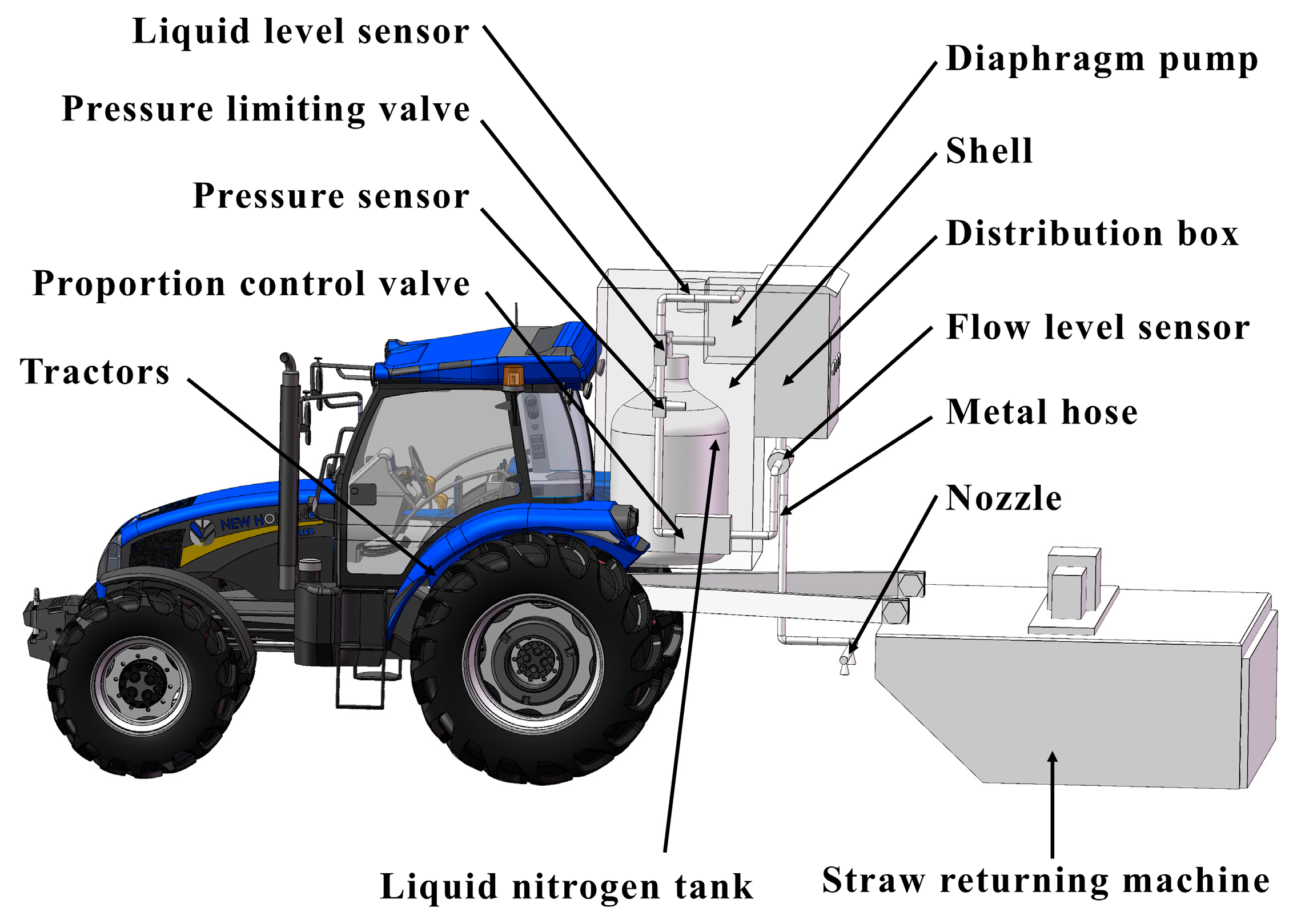 Liquid level sensor
Pressure limiting valve
Pressure sensor
Proportion control valve
Tractors
Diaphragm pump
Shell
Distribution box
Flow level sensor
Metal hose
Nozzle
NEW HO
Liquid nitrogen tank
Straw returning machine