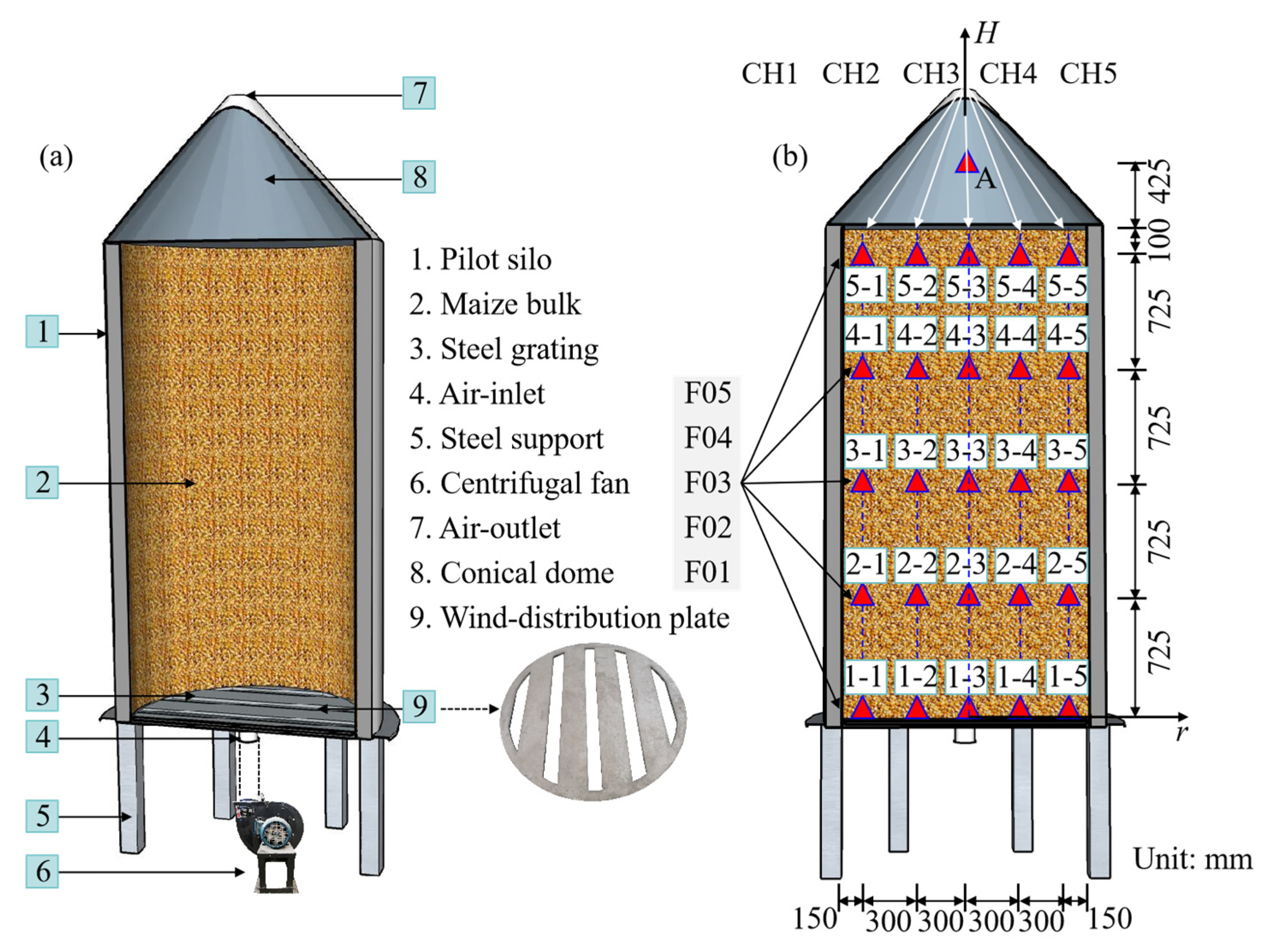 (a)

7

8

1

2

3

4

5

6

9

1. Pilot silo
2. Maize bulk
3. Steel grating
4. Air-inlet
5. Steel support
6. Centrifugal fan
7. Air-outlet
8. Conical dome
9. Wind-distribution plate

F05
F04
F03
F02
F01

(b)

$H$

CH1 CH2 CH3 CH4 CH5

A

5-1 5-2 5-3 5-4 5-5
4-1 4-2 4-3 4-4 4-5
3-1 3-2 3-3 3-4 3-5
2-1 2-2 2-3 2-4 2-5
1-1 1-2 1-3 1-4 1-5

425
100
725
725
725
725

$r$

Unit: mm

150 300 300 300 300 150