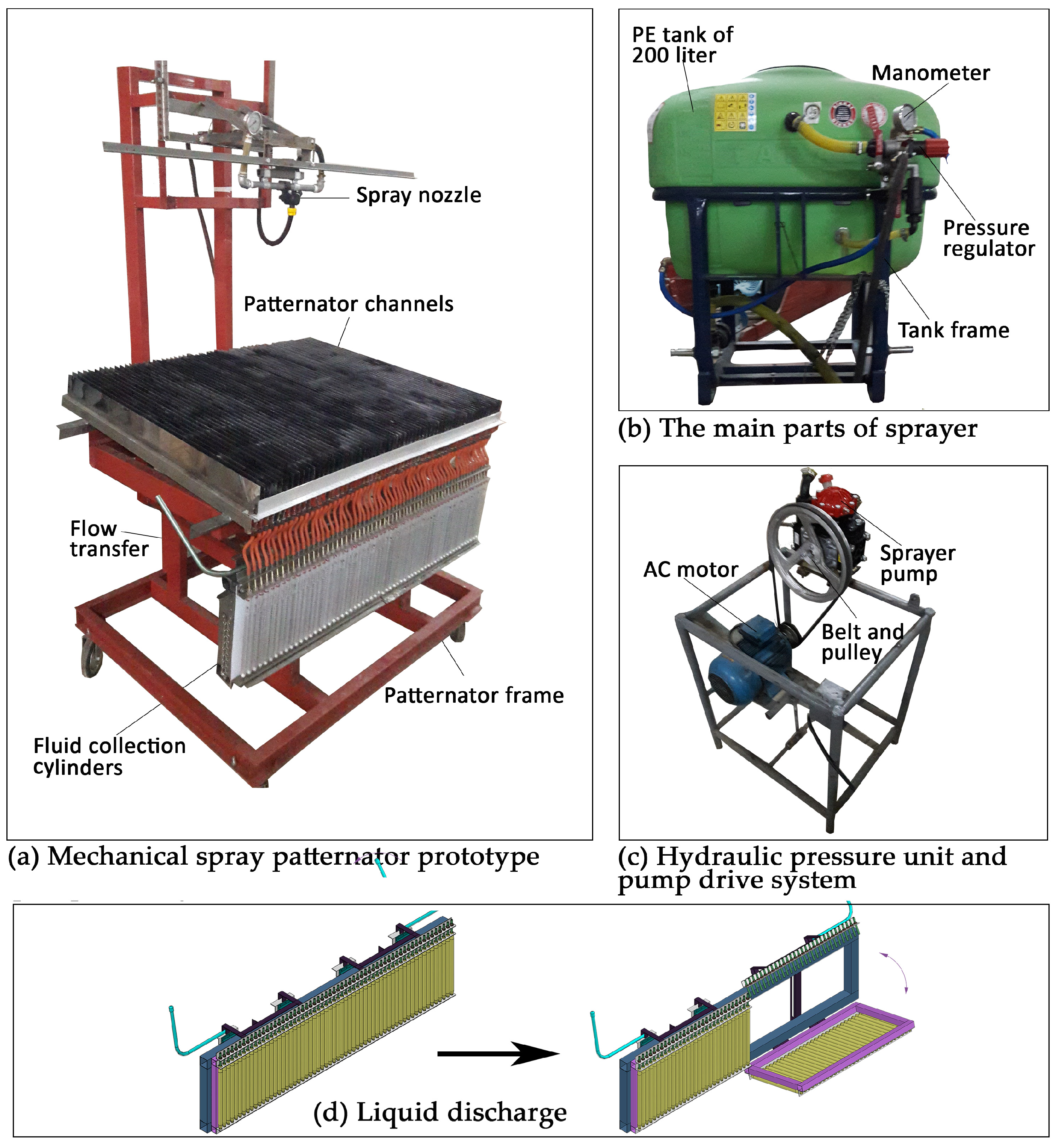 Spray nozzle

Patternator channels

Flow transfer

Patternator frame

Fluid collection cylinders

(a) Mechanical spray patternator prototype

PE tank of 200 liter

Manometer

Pressure regulator

Tank frame

(b) The main parts of sprayer

AC motor

Sprayer pump

Belt and pulley

(c) Hydraulic pressure unit and pump drive system

(d) Liquid discharge