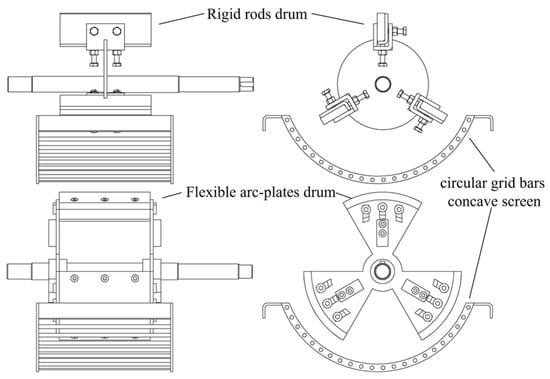 Rigid rods drum

Flexible arc-plates drum

circular grid bars concave screen