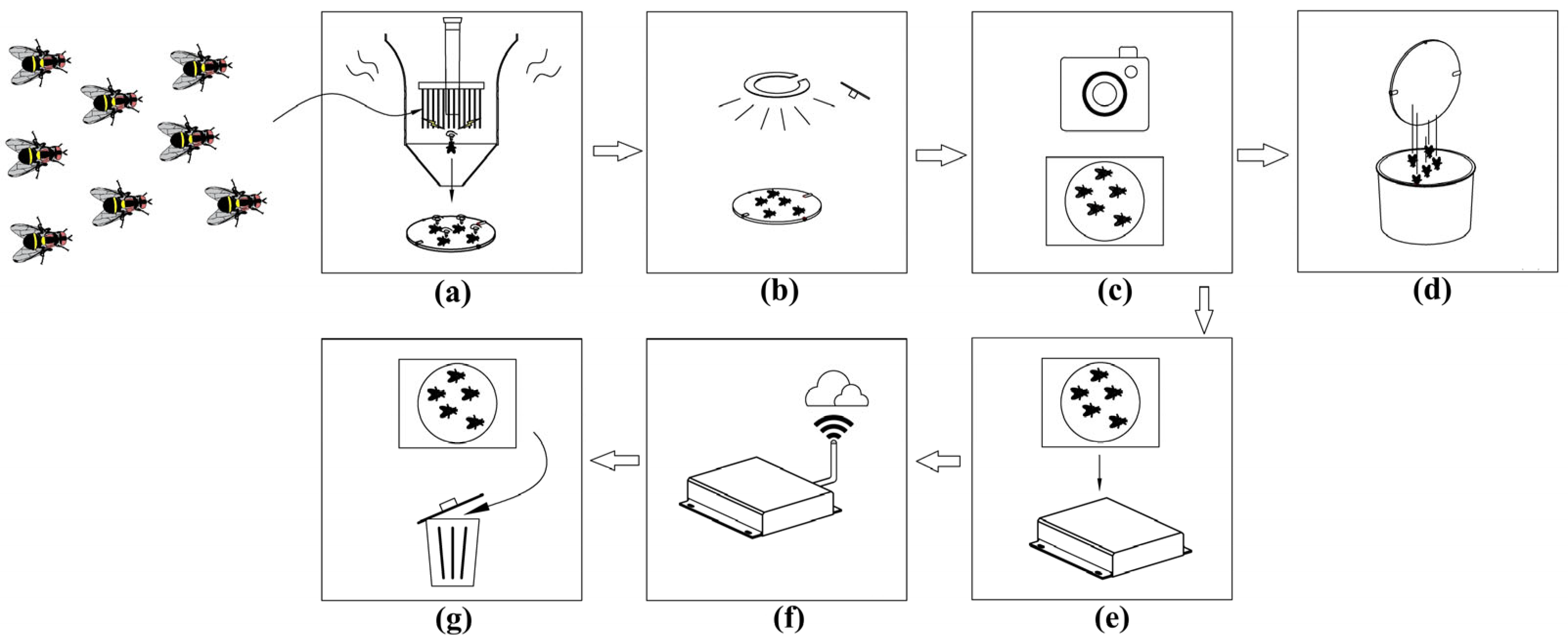 (a)

(b)

(c)

(d)

(g)

(f)

(e)