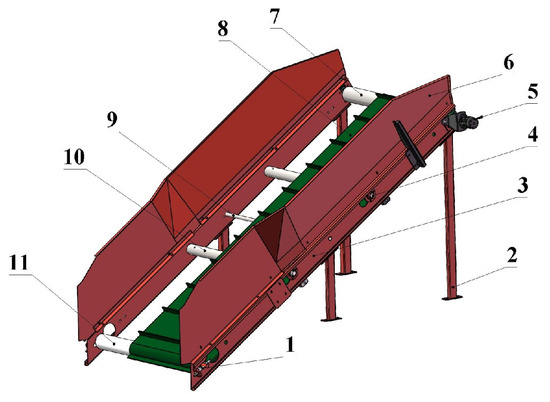 8
7
6
5
9
4
10
3
2
11
1