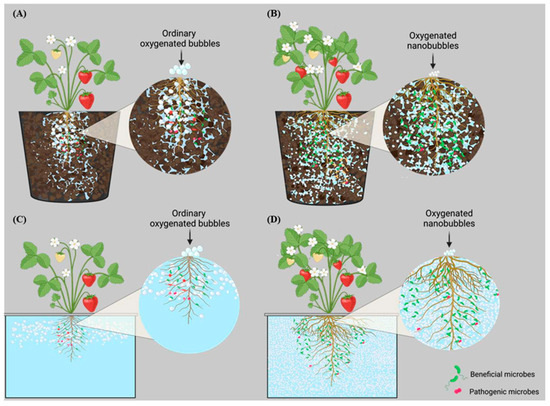 (A)

Ordinary oxygenated bubbles

(B)

Oxygenated nanobubbles

(C)

Ordinary oxygenated bubbles

(D)

Oxygenated nanobubbles

Beneficial microbes

Pathogenic microbes