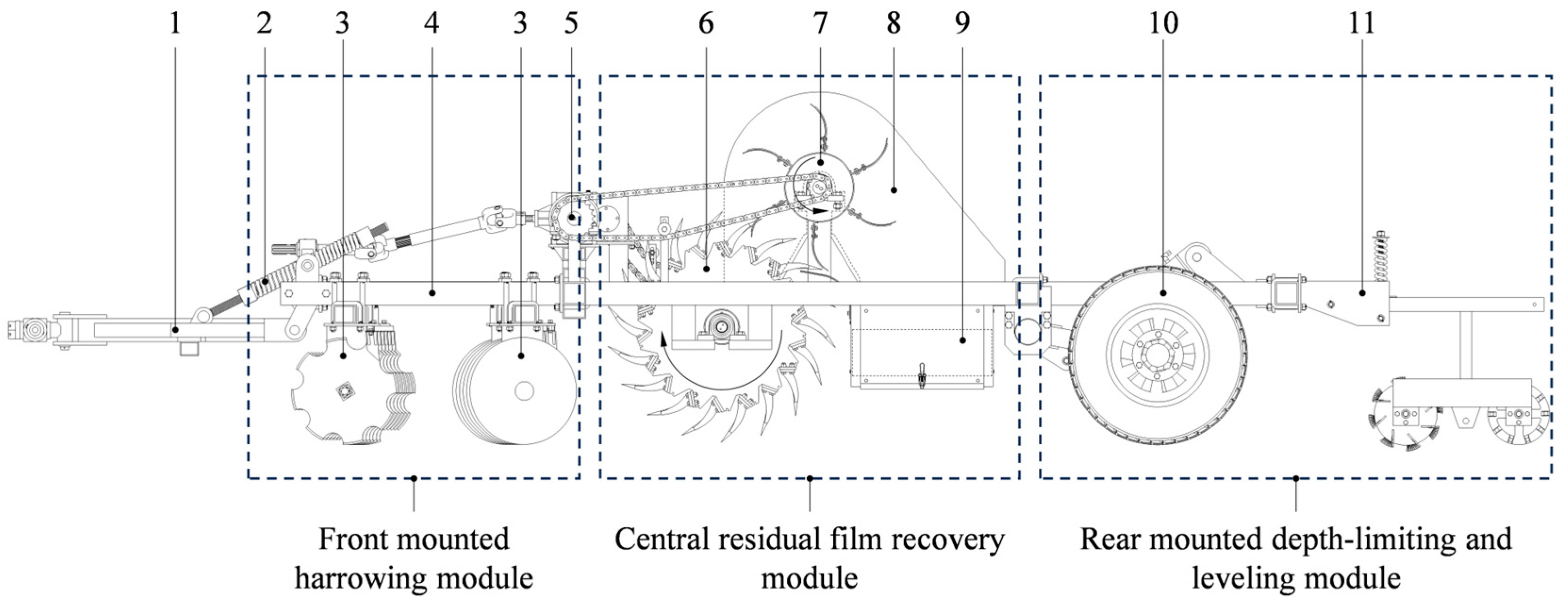 1 2 3 4 3 5 6 7 8 9 10 11

Front mounted harrowing module

Central residual film recovery module

Rear mounted depth-limiting and leveling module