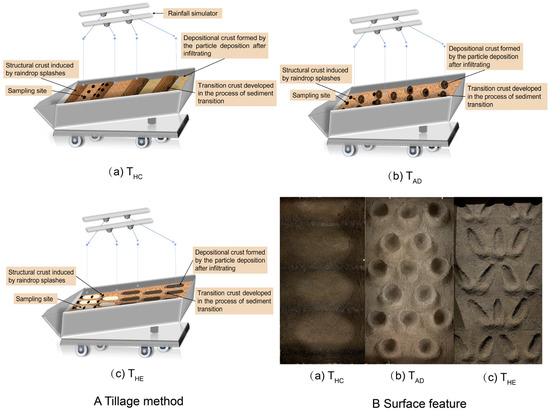 Rainfall simulator

Depositional crust formed by the particle deposition after infiltrating

Structural crust induced by raindrop splashes

Sampling site

Transition crust developed in the process of sediment transition

(a) $T_{HC}$

Depositional crust formed by the particle deposition after infiltrating

Structural crust induced by raindrop splashes

Sampling site

Transition crust developed in the process of sediment transition

(b) $T_{AD}$

Depositional crust formed by the particle deposition after infiltrating

Structural crust induced by raindrop splashes

Sampling site

Transition crust developed in the process of sediment transition

(c) $T_{HE}$

A Tillage method

(a) $T_{HC}$ (b) $T_{AD}$ (c) $T_{HE}$

B Surface feature