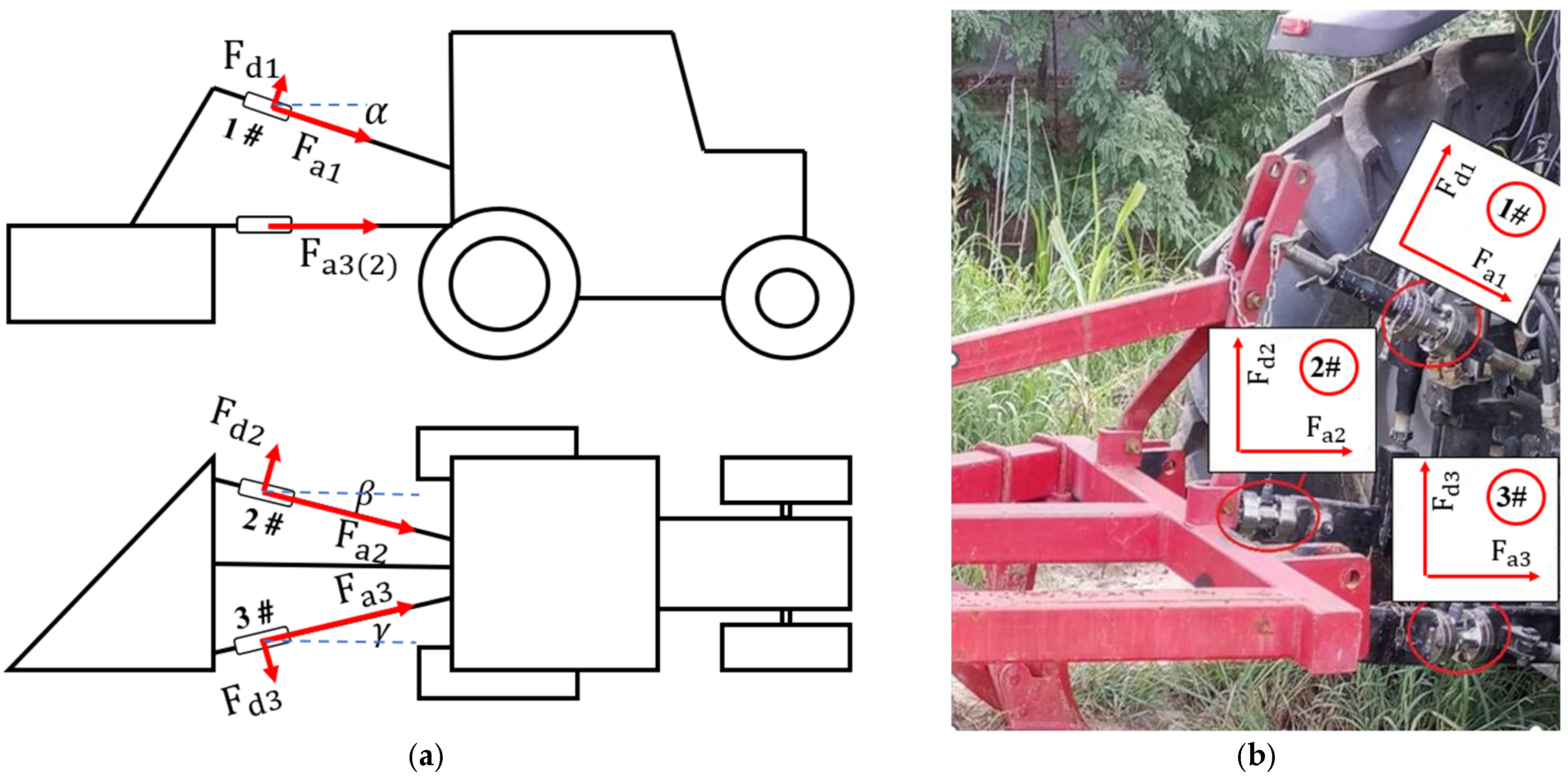 $F_{d1}$
$\alpha$
1 #
$F_{a1}$
$F_{a3(2)}$

$F_{d2}$
$\beta$
2 #
$F_{a2}$
$F_{a3}$
3 #
$\gamma$
$F_{d3}$

(a)

$F_{d1}$
1#
$F_{a1}$
$F_{d2}$
2#
$F_{a2}$
$F_{d3}$
3#
$F_{a3}$

(b)