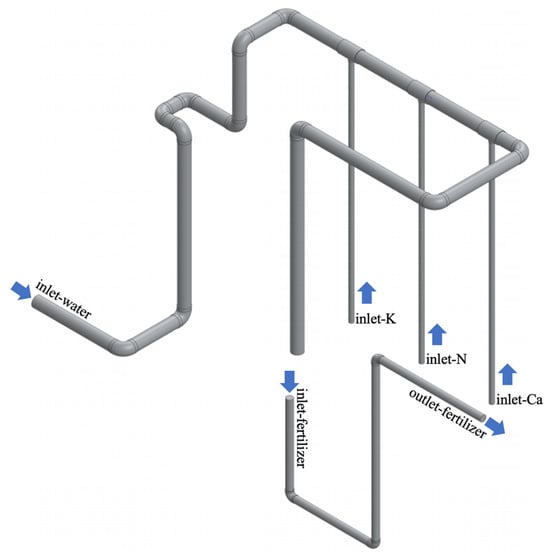 inlet-water

inlet-K

inlet-N

inlet-Ca

inlet-fertilizer

outlet-fertilizer