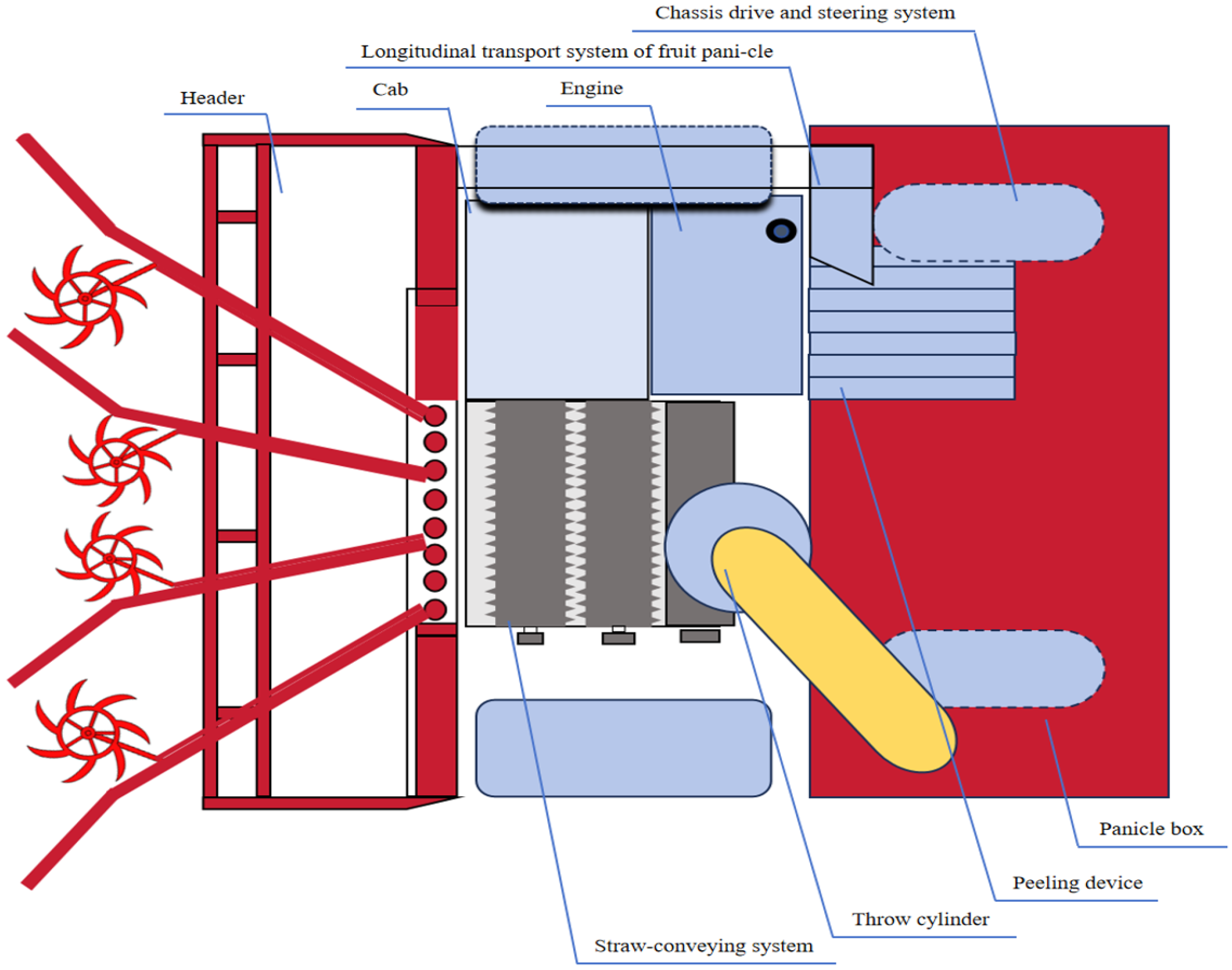 Chassis drive and steering system

Longitudinal transport system of fruit pani-cle

Header

Cab

Engine

Panicle box

Peeling device

Throw cylinder

Straw-conveying system