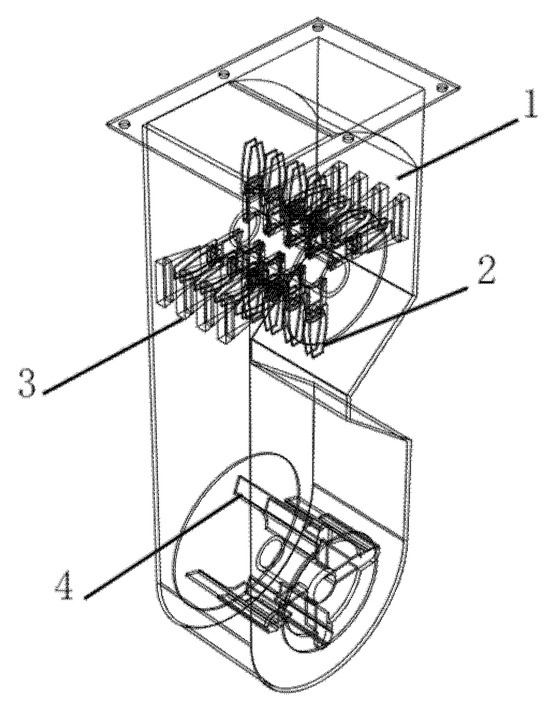 1
2
3
4