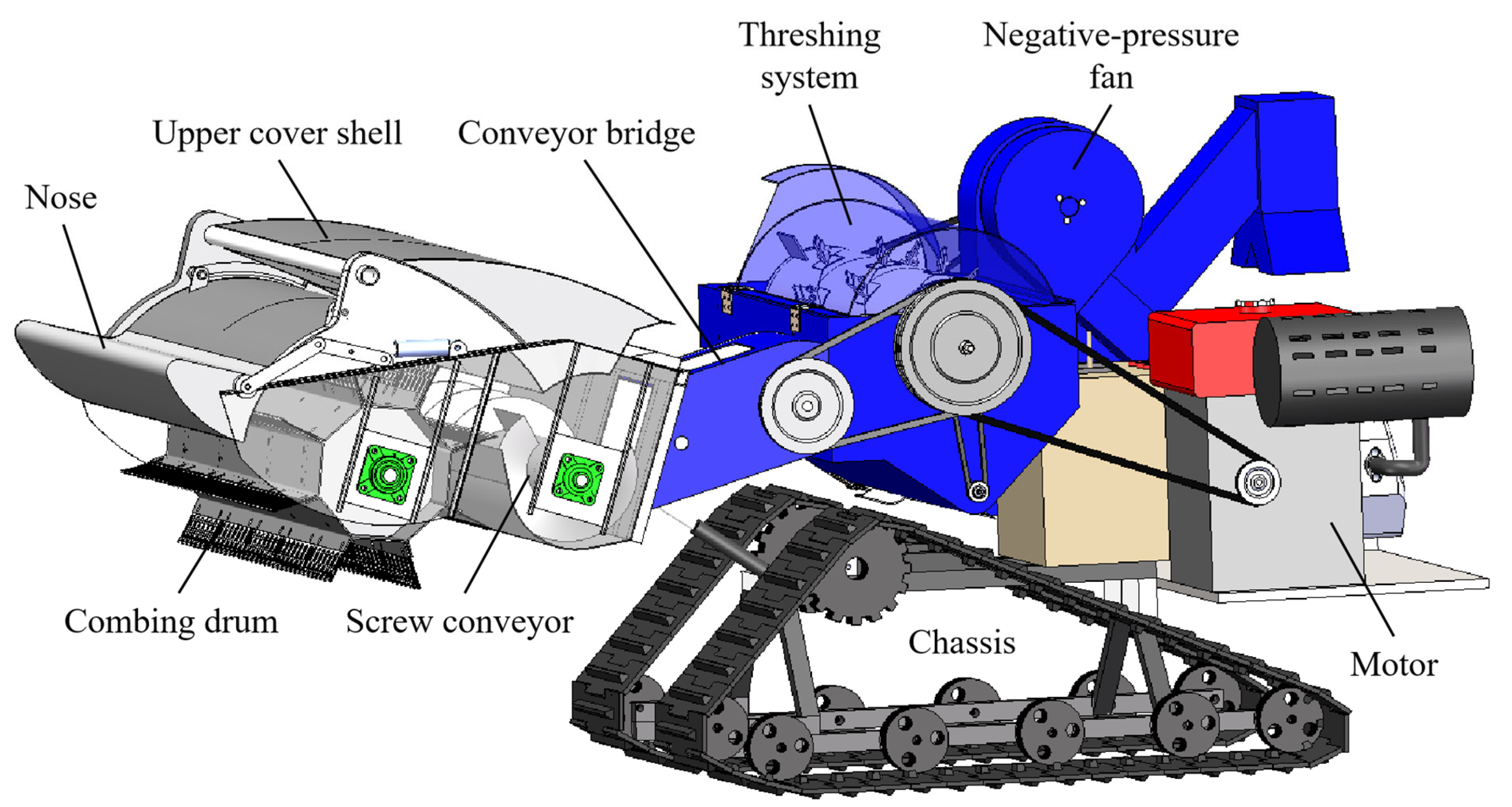 Threshing system

Negative-pressure fan

Upper cover shell

Conveyor bridge

Nose

Combing drum

Screw conveyor

Chassis

Motor