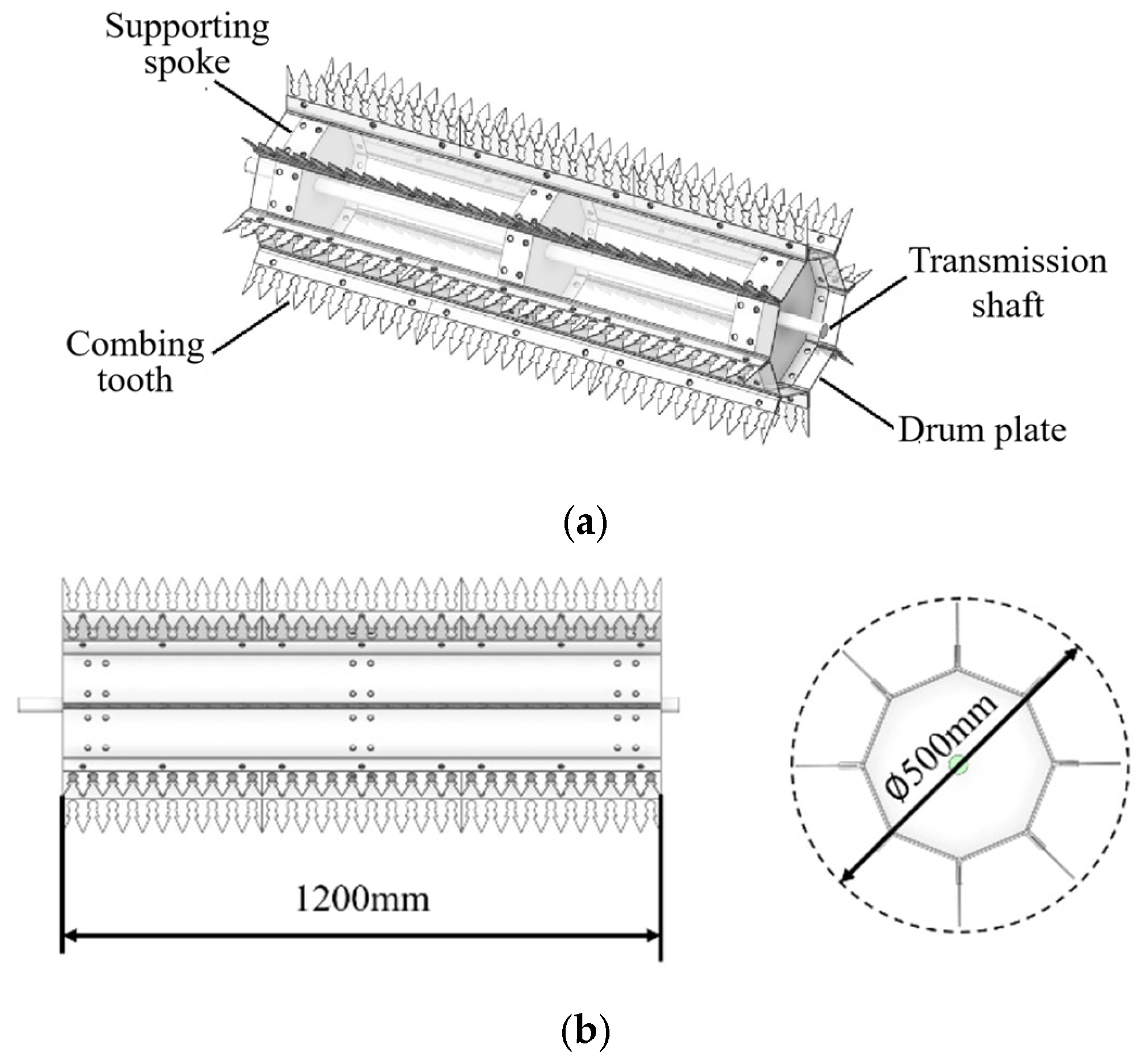 Supporting spoke

Transmission shaft

Combing tooth

Drum plate

(a)

1200mm

Ø500mm

(b)